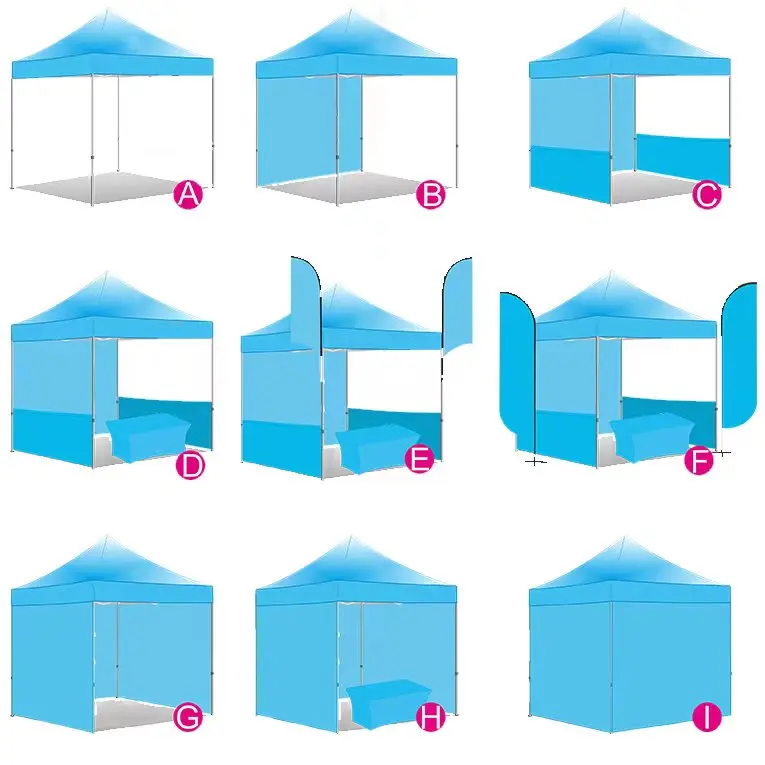 A
B
C
D
E
F
G
H
I