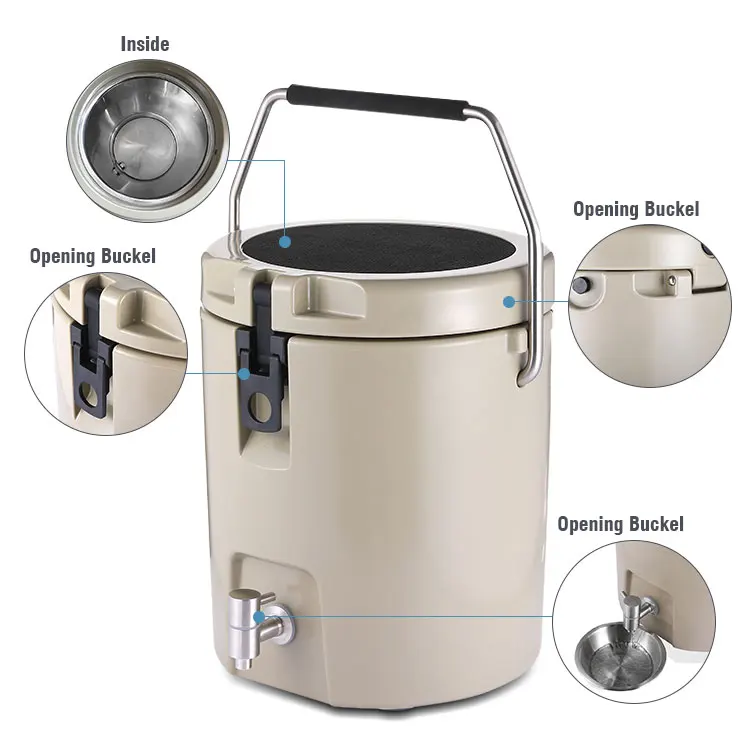 Inside

Opening Buckel

Opening Buckel

Opening Buckel