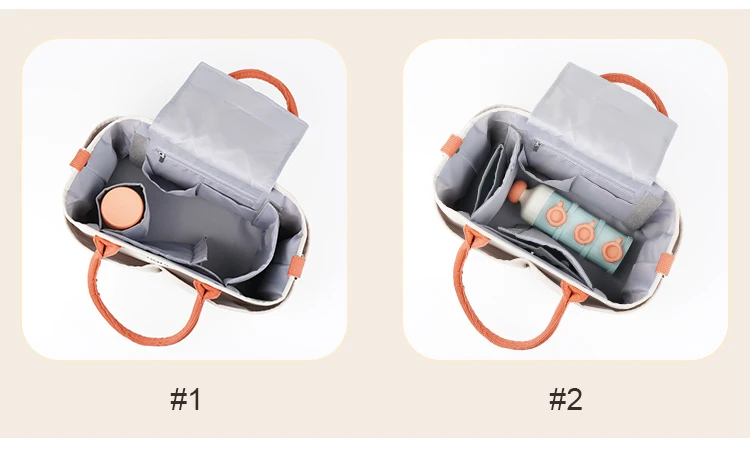 #1

#2