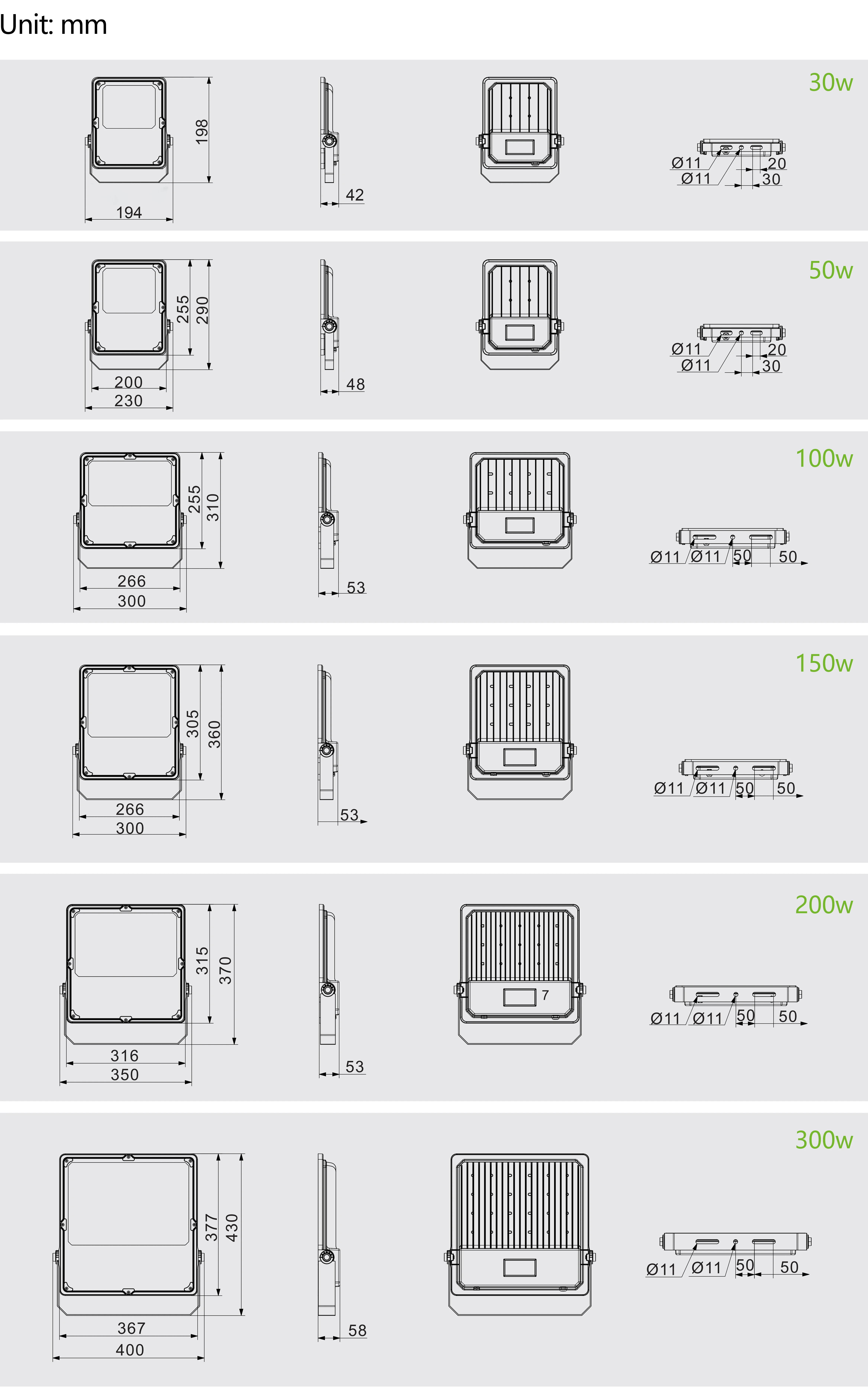 Unit: mm

30w

198

194

42

Ø11
Ø11
20
30

50w

255
290

200
230

48

Ø11
Ø11
20
30

100w

255
310

266
300

53

Ø11 Ø11 50 50

150w

305
360

266
300

53

Ø11 Ø11 50 50

200w

315
370

316
350

53

7

Ø11 Ø11 50 50

300w

377
430

367
400

58

Ø11 Ø11 50 50