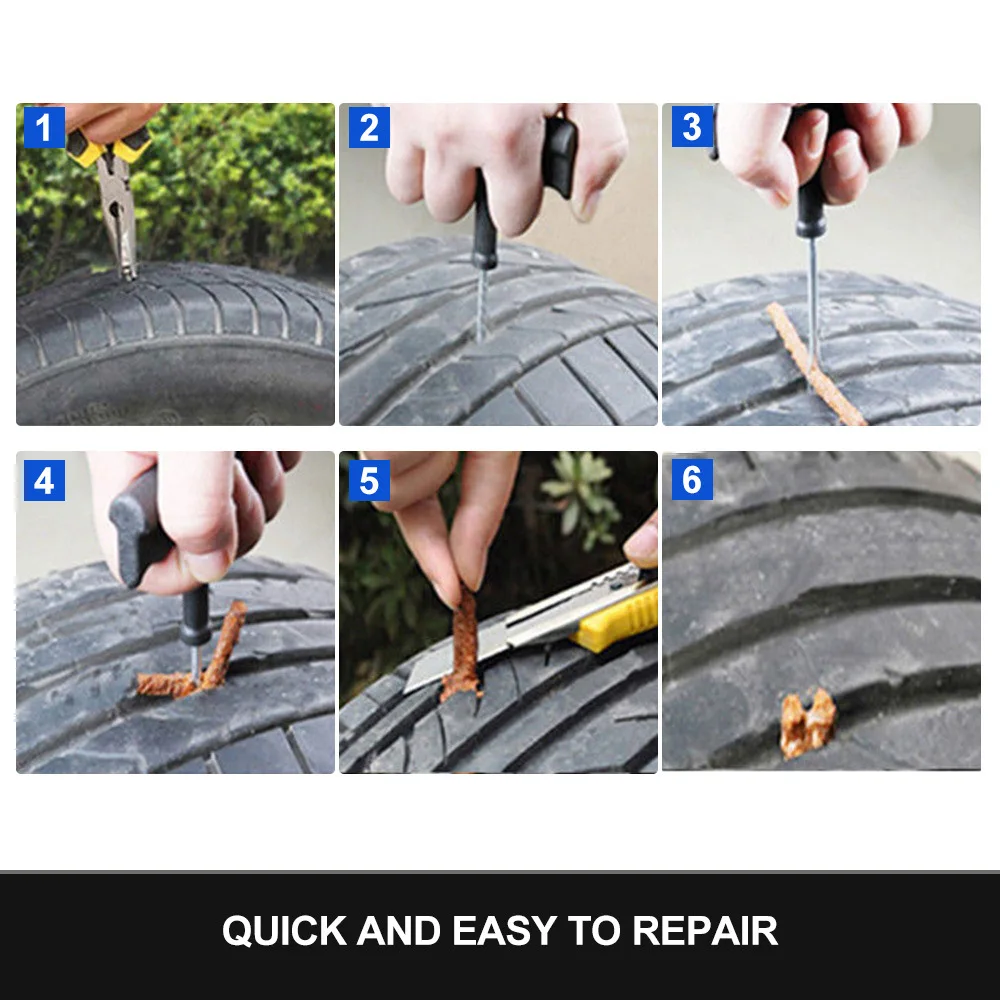 1

2

3

4

5

6

QUICK AND EASY TO REPAIR