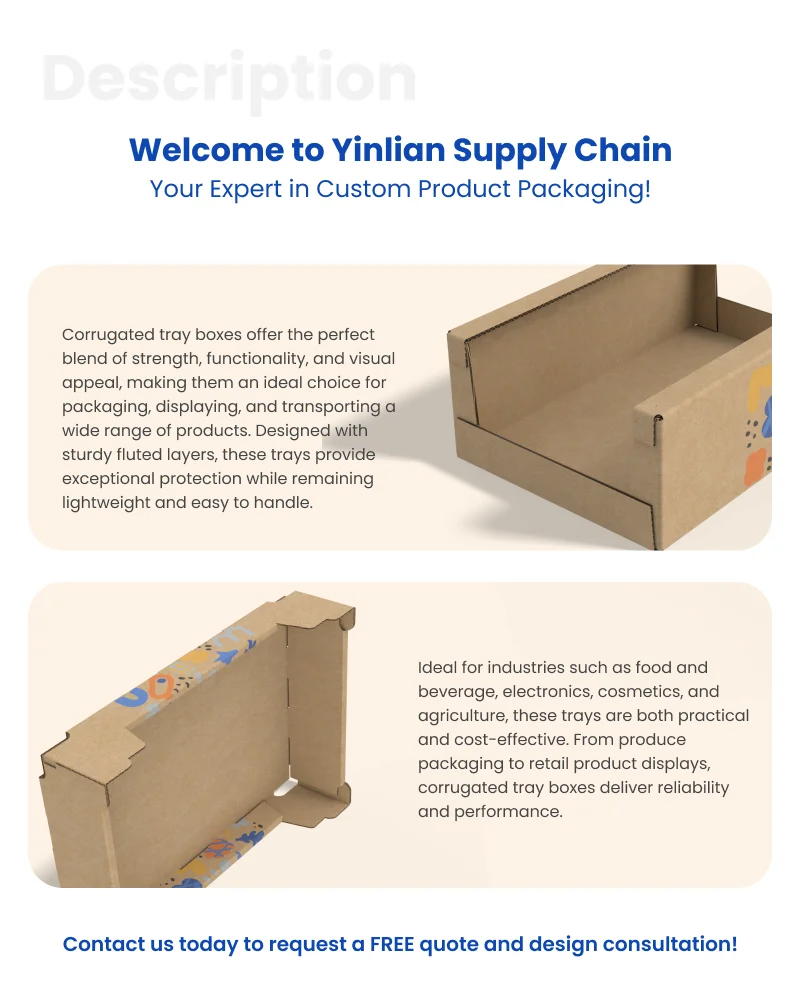 Description

Welcome to Yinlian Supply Chain
Your Expert in Custom Product Packaging!

Corrugated tray boxes offer the perfect blend of strength, functionality, and visual appeal, making them an ideal choice for packaging, displaying, and transporting a wide range of products. Designed with sturdy fluted layers, these trays provide exceptional protection while remaining lightweight and easy to handle.

Ideal for industries such as food and beverage, electronics, cosmetics, and agriculture, these trays are both practical and cost-effective. From produce packaging to retail product displays, corrugated tray boxes deliver reliability and performance.

Contact us today to request a FREE quote and design consultation!