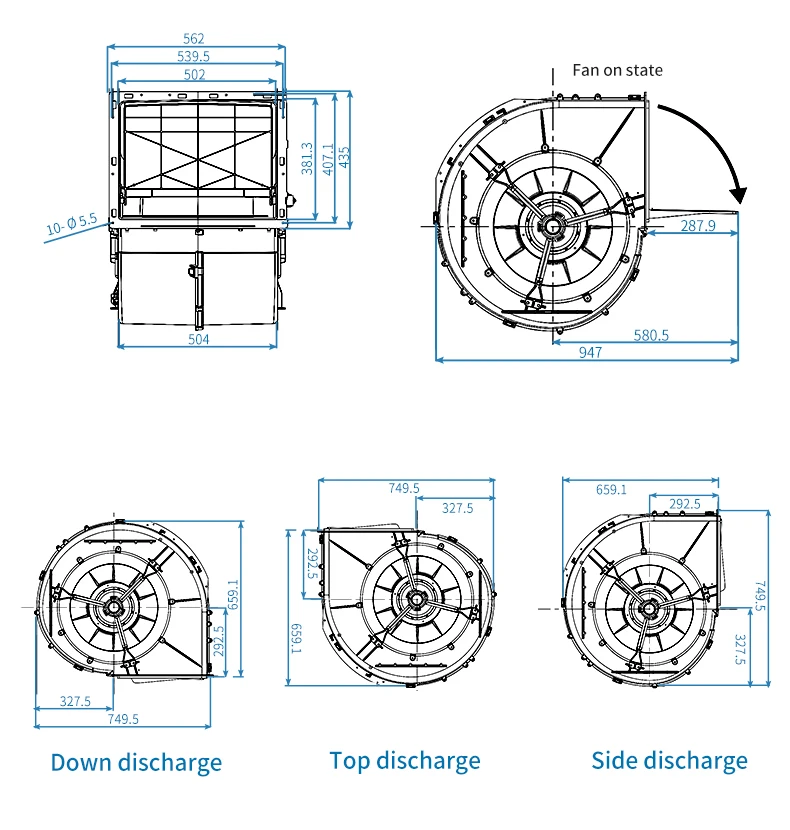 562
539.5
502
381.3
407.1
435
10- Ø 5.5
504

Fan on state
287.9
580.5
947

659.1
292.5
327.5
749.5
Down discharge

749.5
327.5
292.5
659.1
Top discharge

659.1
292.5
749.5
327.5
Side discharge