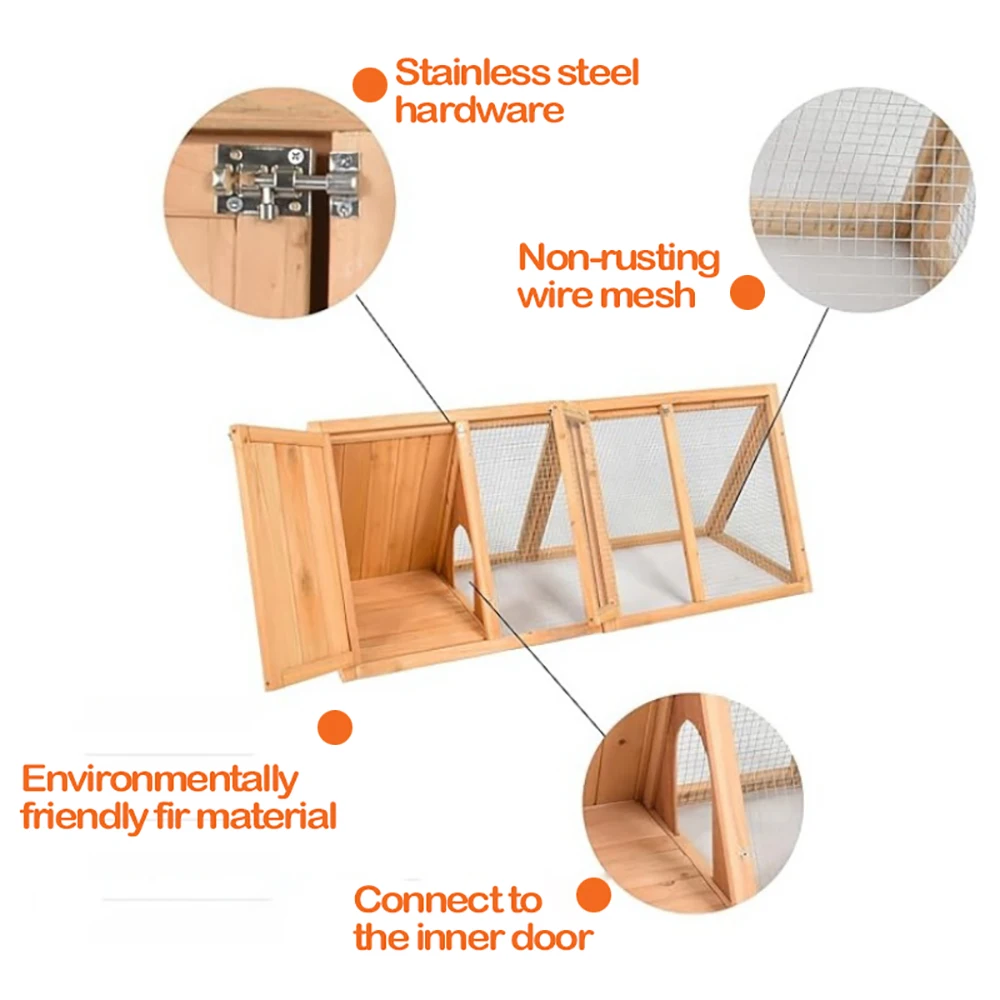 Stainless steel hardware

Non-rusting wire mesh

Environmentally friendly fir material

Connect to the inner door