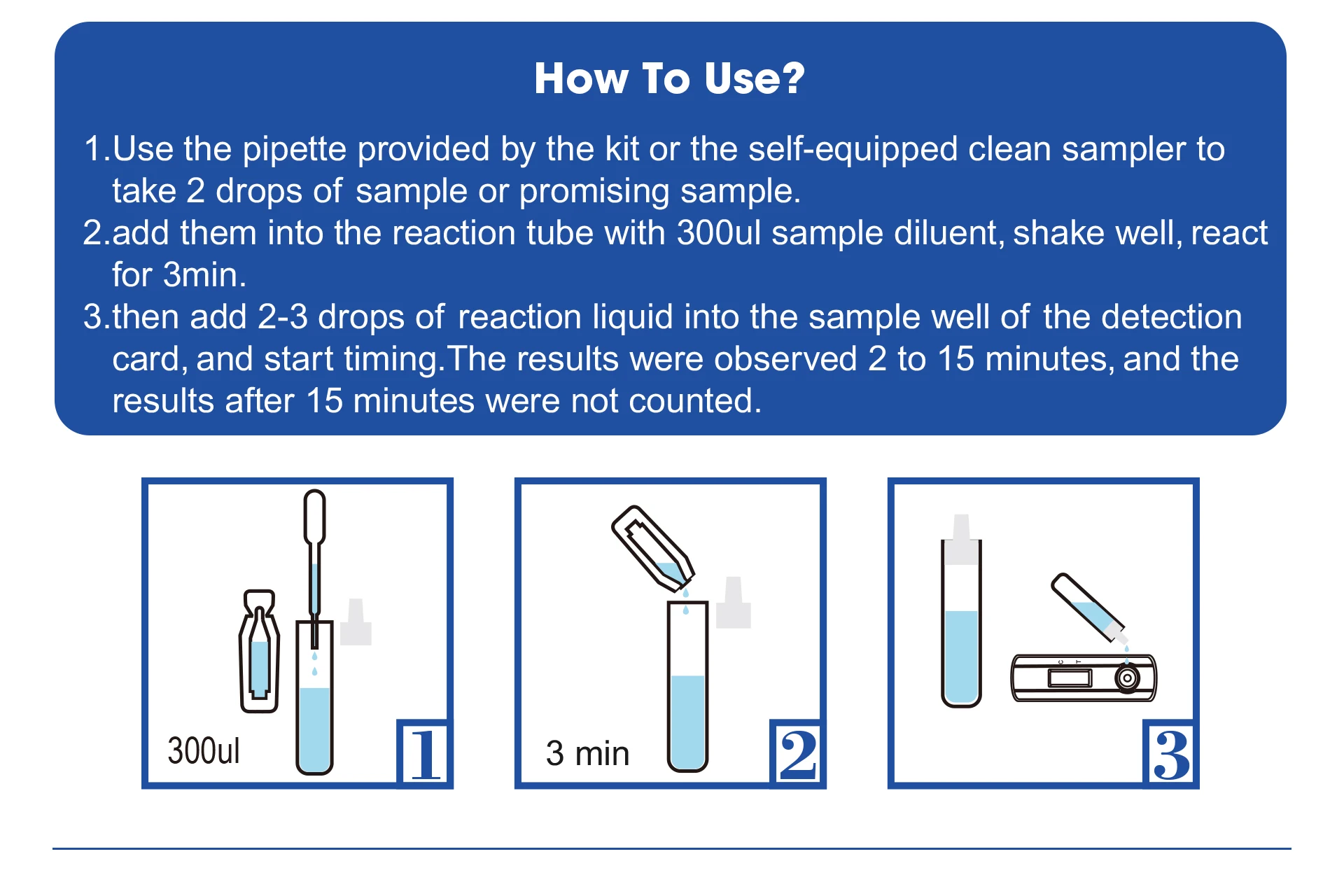 How To Use?

1.Use the pipette provided by the kit or the self-equipped clean sampler to take 2 drops of sample or promising sample.
2.add them into the reaction tube with 300ul sample diluent, shake well, react for 3min.
3.then add 2-3 drops of reaction liquid into the sample well of the detection card, and start timing.The results were observed 2 to 15 minutes, and the results after 15 minutes were not counted.

300ul
1

3 min
2

C T
3