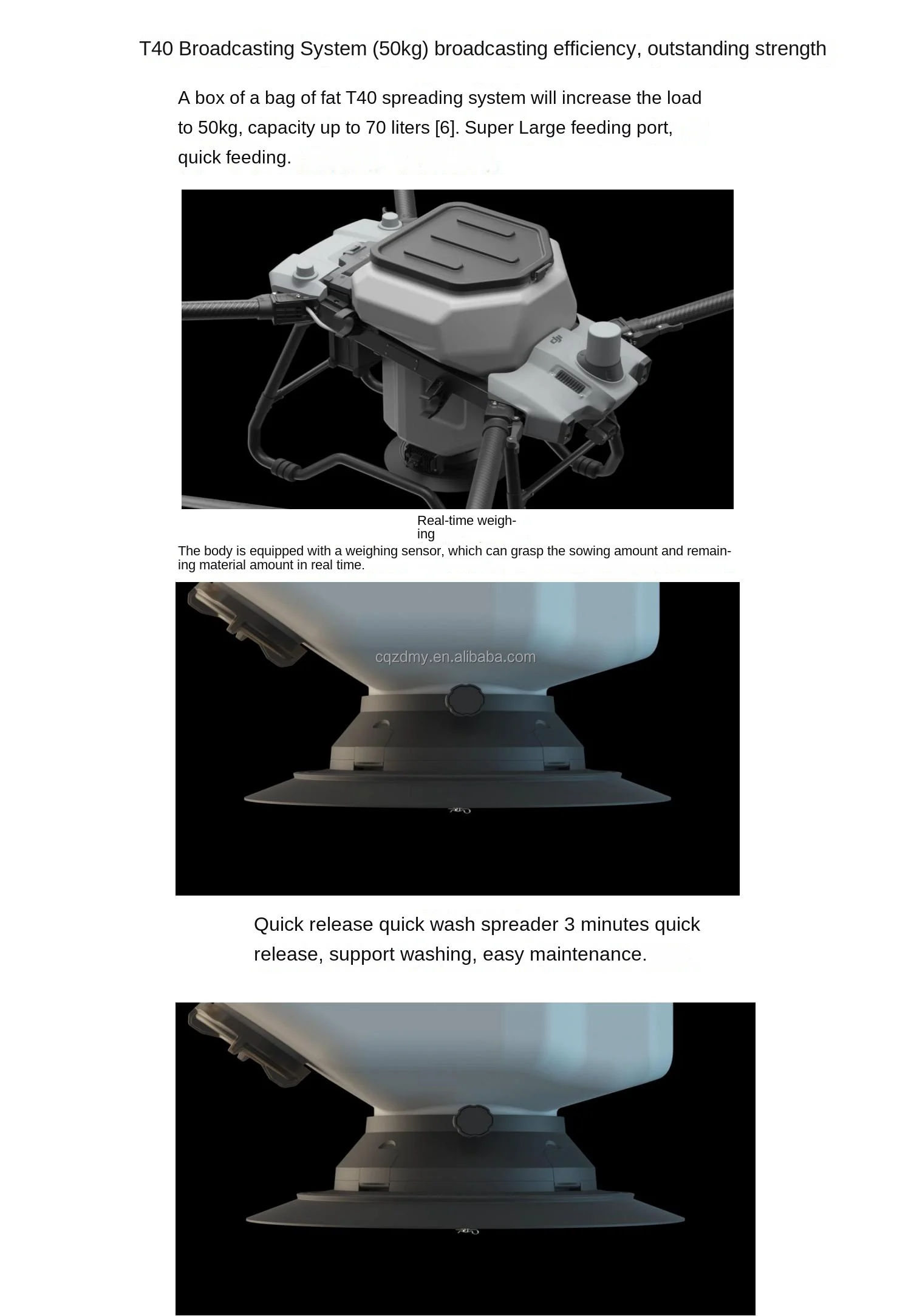 T40 Broadcasting System (50kg) broadcasting efficiency, outstanding strength

A box of a bag of fat T40 spreading system will increase the load to 50kg, capacity up to 70 liters [6]. Super Large feeding port, quick feeding.

dji

Real-time weighing

The body is equipped with a weighing sensor, which can grasp the sowing amount and remaining material amount in real time.

cqzdmy.en.alibaba.com

Quick release quick wash spreader 3 minutes quick release, support washing, easy maintenance.