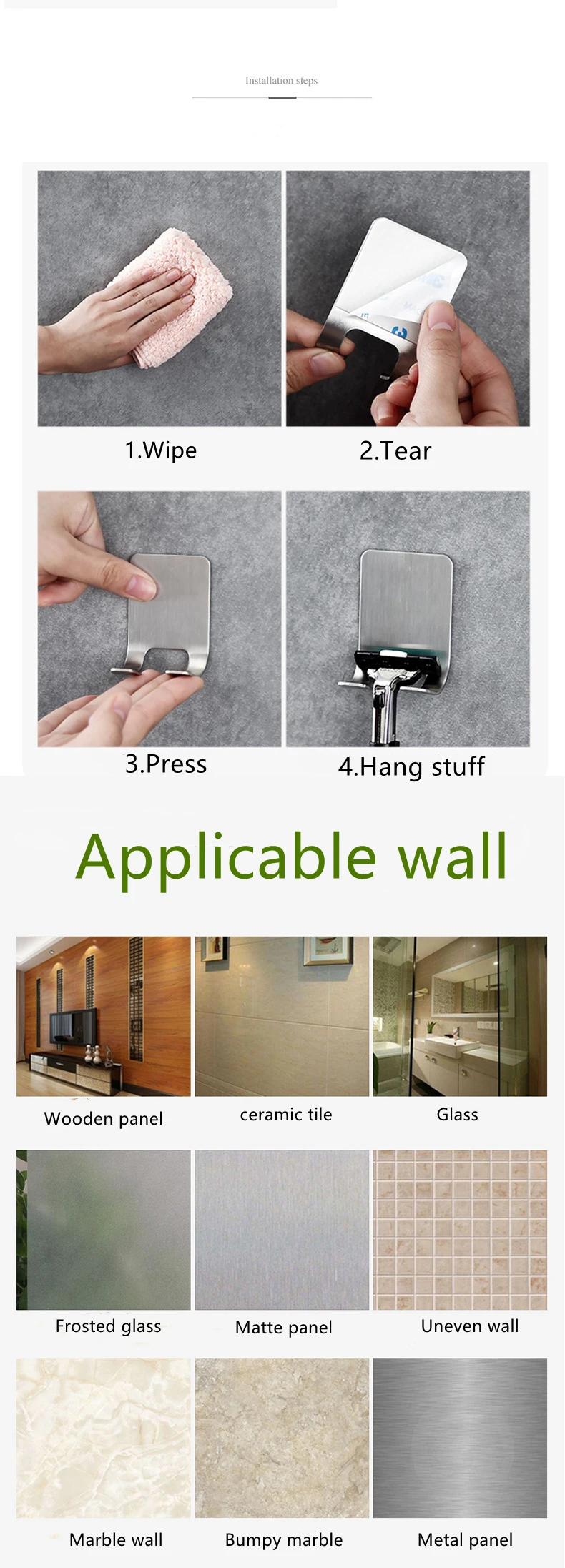 Installation steps

1.Wipe

2.Tear

3.Press

4.Hang stuff

Applicable wall

Wooden panel

ceramic tile

Glass

Frosted glass

Matte panel

Uneven wall

Marble wall

Bumpy marble

Metal panel