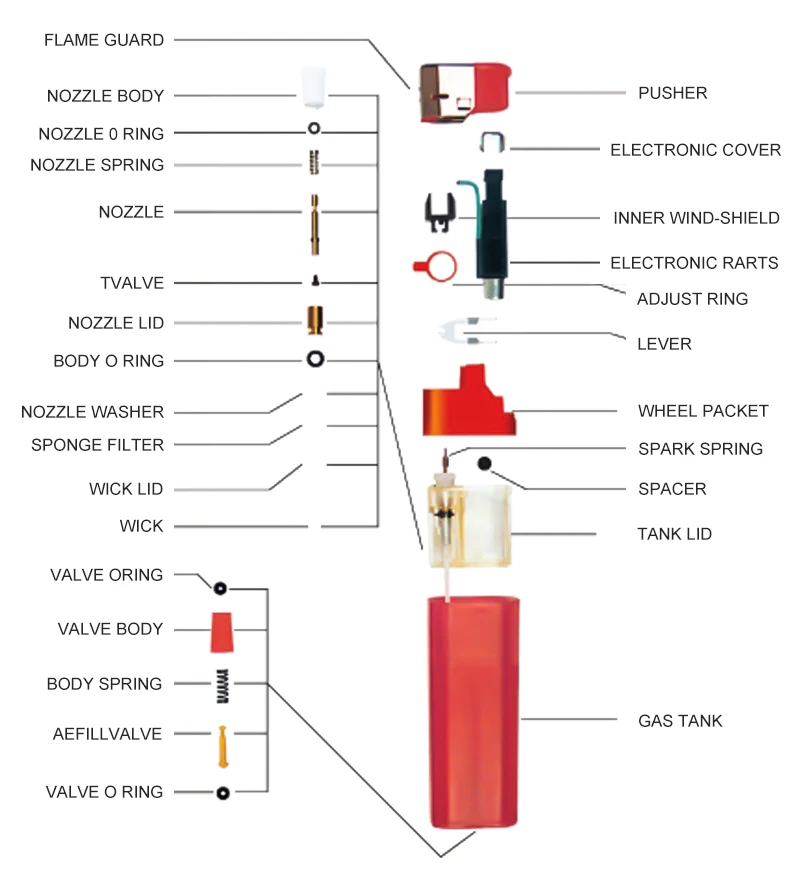 FLAME GUARD
NOZZLE BODY
NOZZLE 0 RING
NOZZLE SPRING
NOZZLE
TVALVE
NOZZLE LID
BODY O RING
NOZZLE WASHER
SPONGE FILTER
WICK LID
WICK
VALVE ORING
VALVE BODY
BODY SPRING
AEFILLVALVE
VALVE O RING

PUSHER
ELECTRONIC COVER
INNER WIND-SHIELD
ELECTRONIC RARTS
ADJUST RING
LEVER
WHEEL PACKET
SPARK SPRING
SPACER
TANK LID
GAS TANK