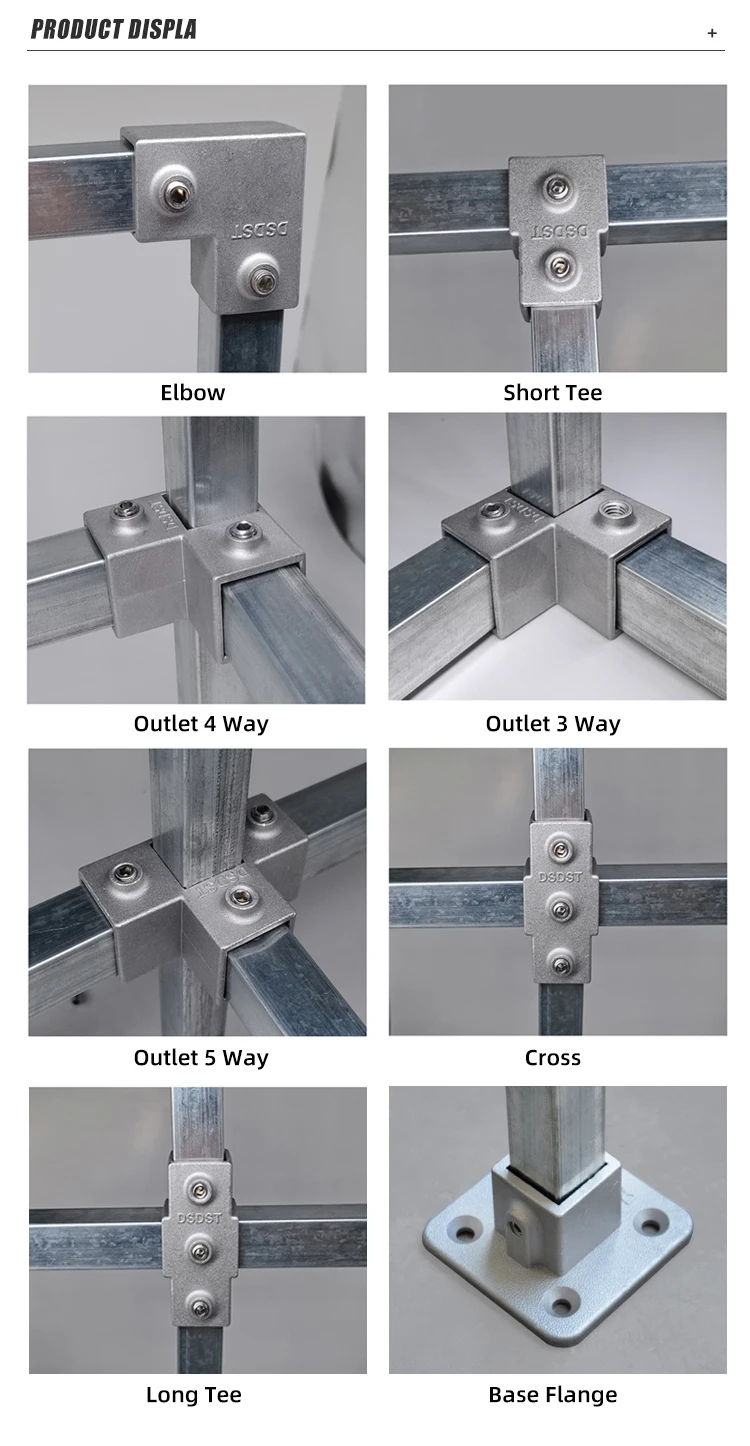 PRODUCT DISPLA

+

DSDST

Elbow

DSDST

Short Tee

Outlet 4 Way

Outlet 3 Way

Outlet 5 Way

DSDST

Cross

DSDST

Long Tee

Base Flange