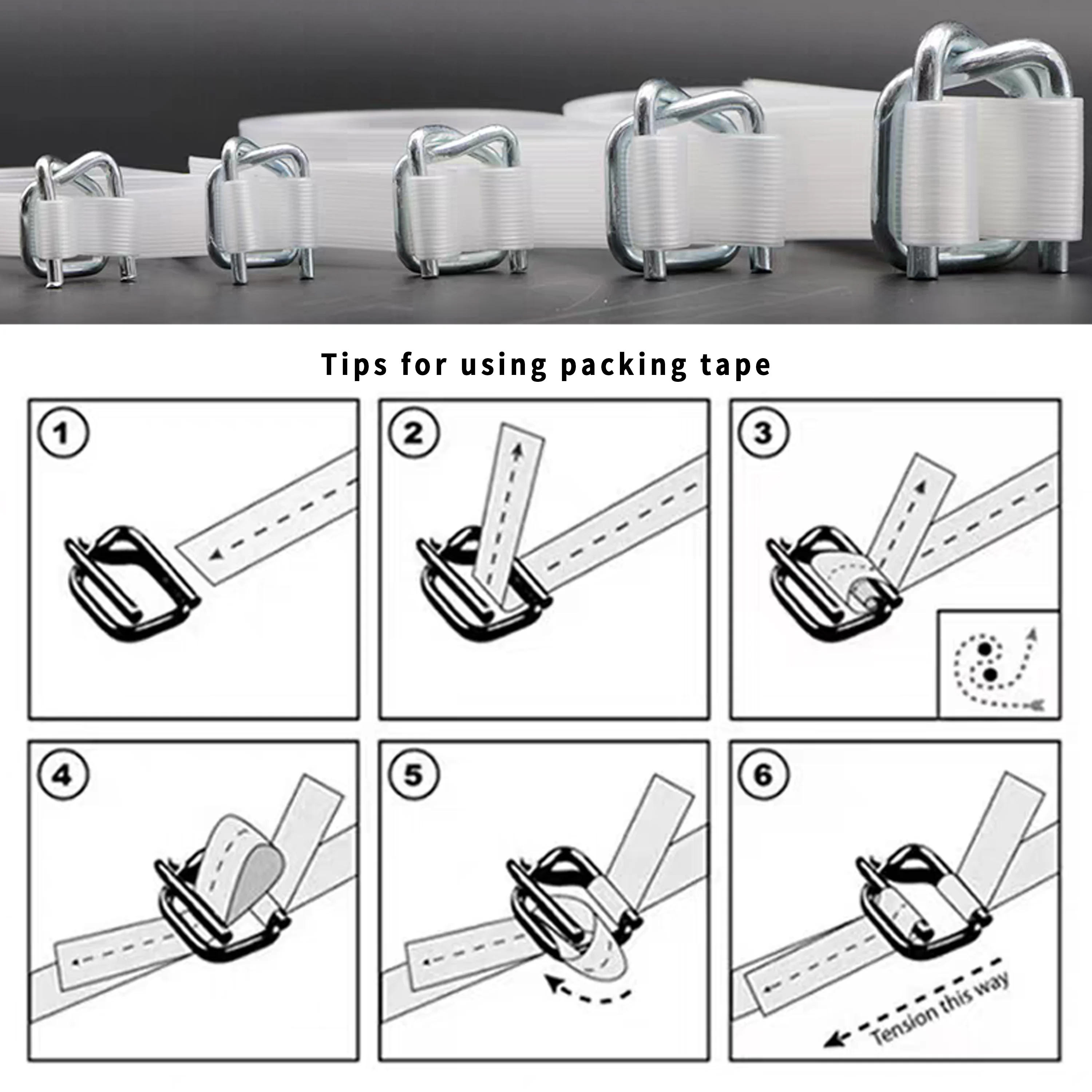 Tips for using packing tape

1

2

3

4

5

6

Tension this way