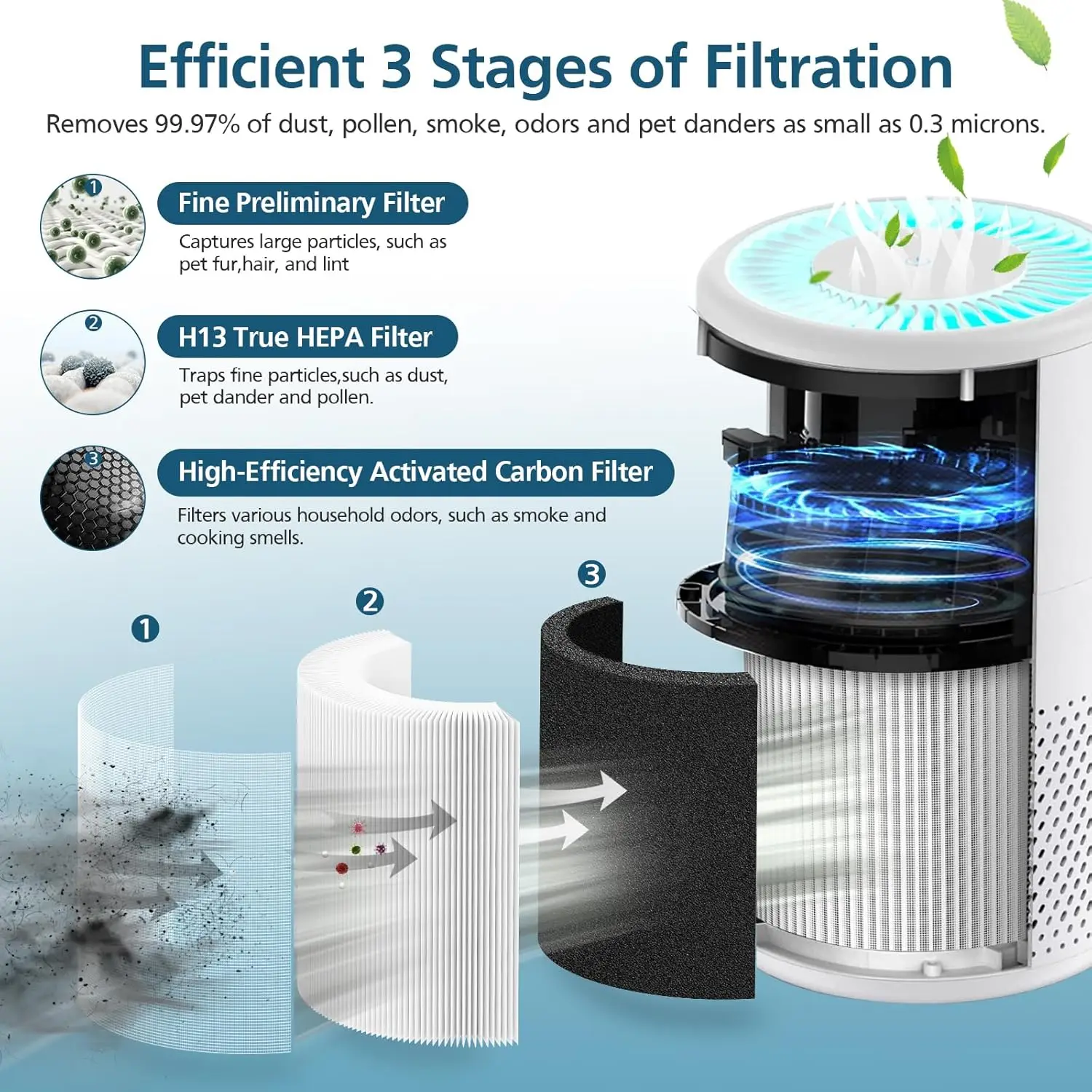 Efficient 3 Stages of Filtration

Removes 99.97% of dust, pollen, smoke, odors and pet danders as small as 0.3 microns.

1

Fine Preliminary Filter

Captures large particles, such as pet fur,hair, and lint

2

H13 True HEPA Filter

Traps fine particles,such as dust, pet dander and pollen.

3

High-Efficiency Activated Carbon Filter

Filters various household odors, such as smoke and cooking smells.

1

2

3