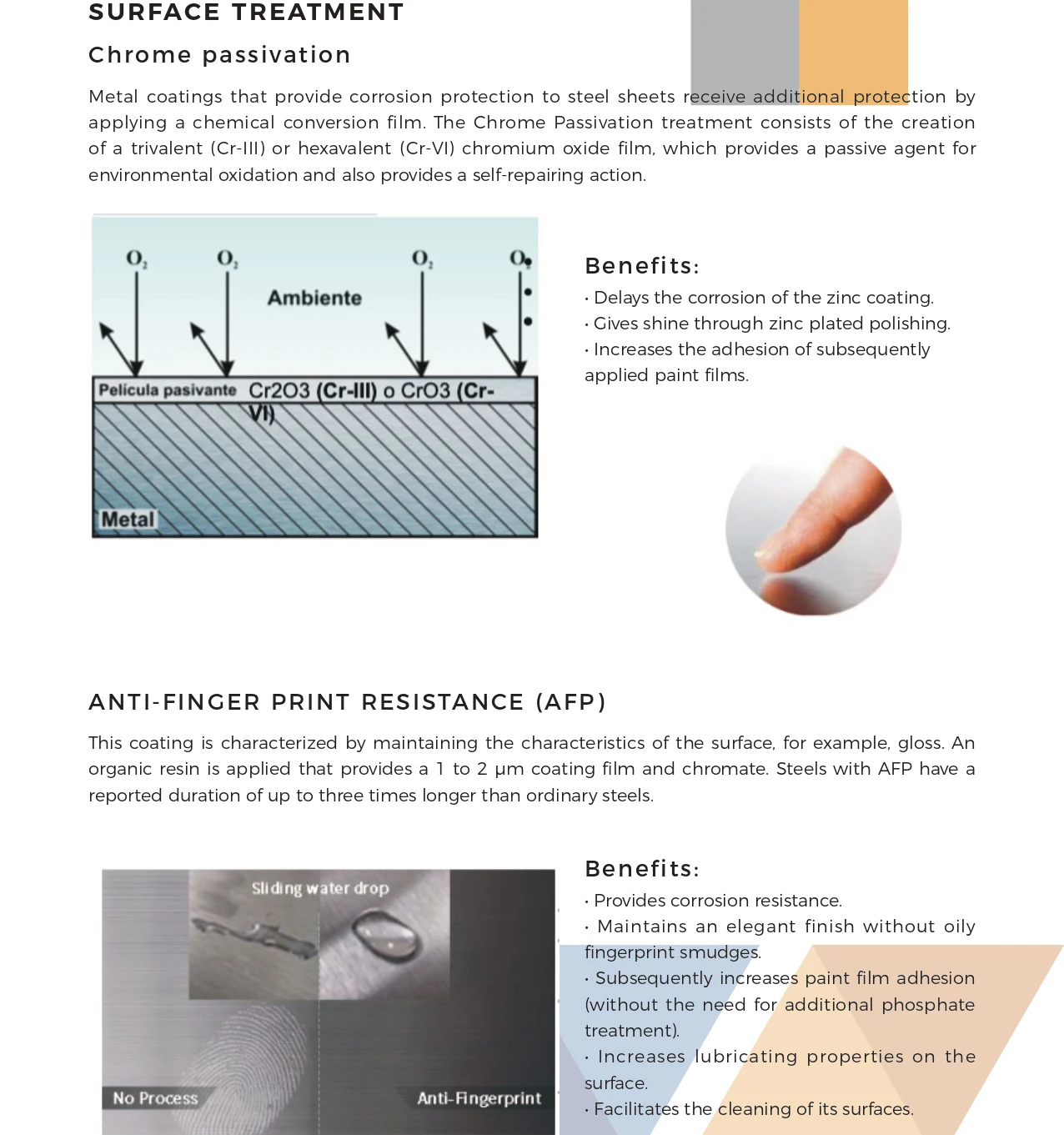 SURFACE TREATMENT

Chrome passivation

Metal coatings that provide corrosion protection to steel sheets receive additional protection by applying a chemical conversion film. The Chrome Passivation treatment consists of the creation of a trivalent (Cr-III) or hexavalent (Cr-VI) chromium oxide film, which provides a passive agent for environmental oxidation and also provides a self-repairing action.

$O_2$ $O_2$ $O_2$ $O_2$

Ambiente

Película pasivante Cr2O3 (Cr-III) o CrO3 (Cr-VI)

Metal

Benefits:
• Delays the corrosion of the zinc coating.
• Gives shine through zinc plated polishing.
• Increases the adhesion of subsequently applied paint films.

ANTI-FINGER PRINT RESISTANCE (AFP)

This coating is characterized by maintaining the characteristics of the surface, for example, gloss. An organic resin is applied that provides a 1 to 2 μm coating film and chromate. Steels with AFP have a reported duration of up to three times longer than ordinary steels.

Sliding water drop

No Process

Anti-Fingerprint

Benefits:
• Provides corrosion resistance.
• Maintains an elegant finish without oily fingerprint smudges.
• Subsequently increases paint film adhesion (without the need for additional phosphate treatment).
• Increases lubricating properties on the surface.
• Facilitates the cleaning of its surfaces.