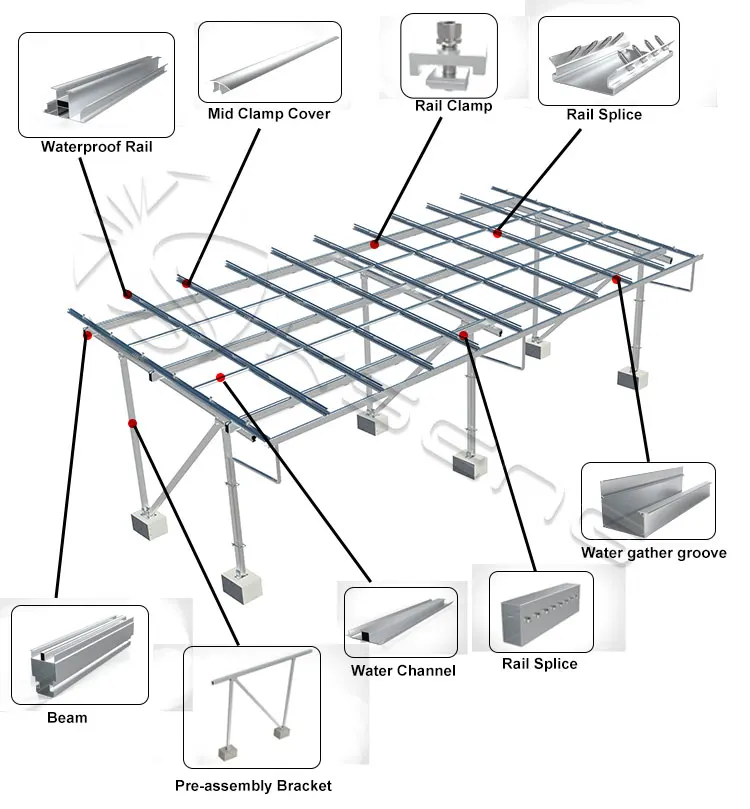 Waterproof Rail

Mid Clamp Cover

Rail Clamp

Rail Splice

Water gather groove

Rail Splice

Water Channel

Beam

Pre-assembly Bracket