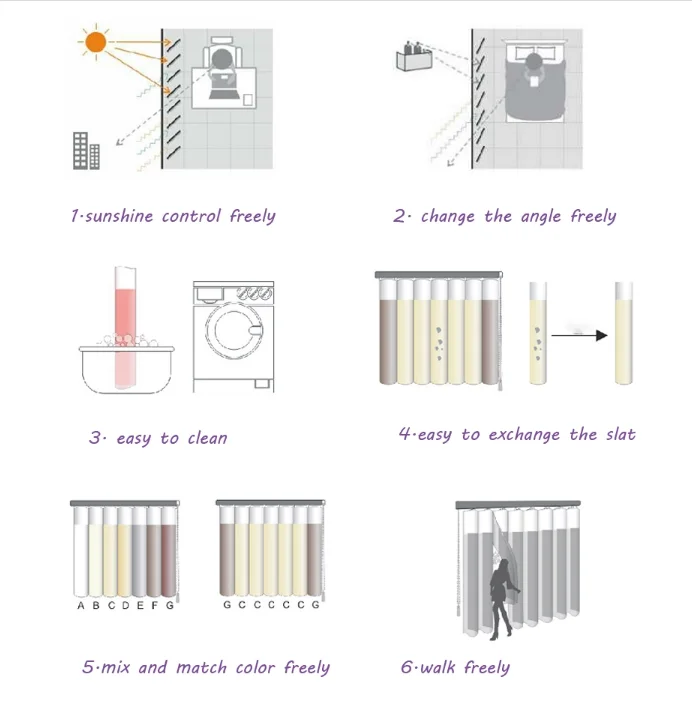 1·sunshine control freely

2· change the angle freely

3· easy to clean

4·easy to exchange the slat

A B C D E F G

G C C C C C G

5·mix and match color freely

6·walk freely