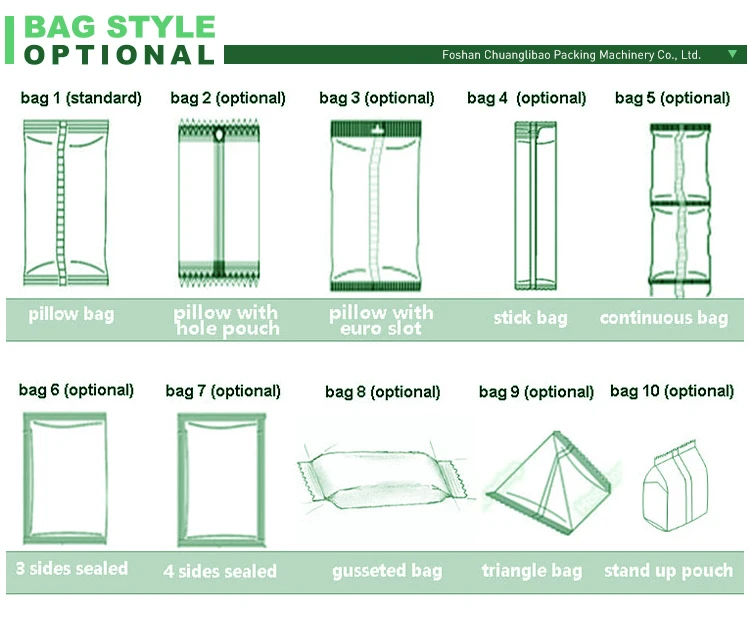 BAG STYLE
OPTIONAL

Foshan Chuanglibao Packing Machinery Co., Ltd.

bag 1 (standard)
bag 2 (optional)
bag 3 (optional)
bag 4 (optional)
bag 5 (optional)

pillow bag
pillow with hole pouch
pillow with euro slot
stick bag
continuous bag

bag 6 (optional)
bag 7 (optional)
bag 8 (optional)
bag 9 (optional)
bag 10 (optional)

3 sides sealed
4 sides sealed
gusseted bag
triangle bag
stand up pouch