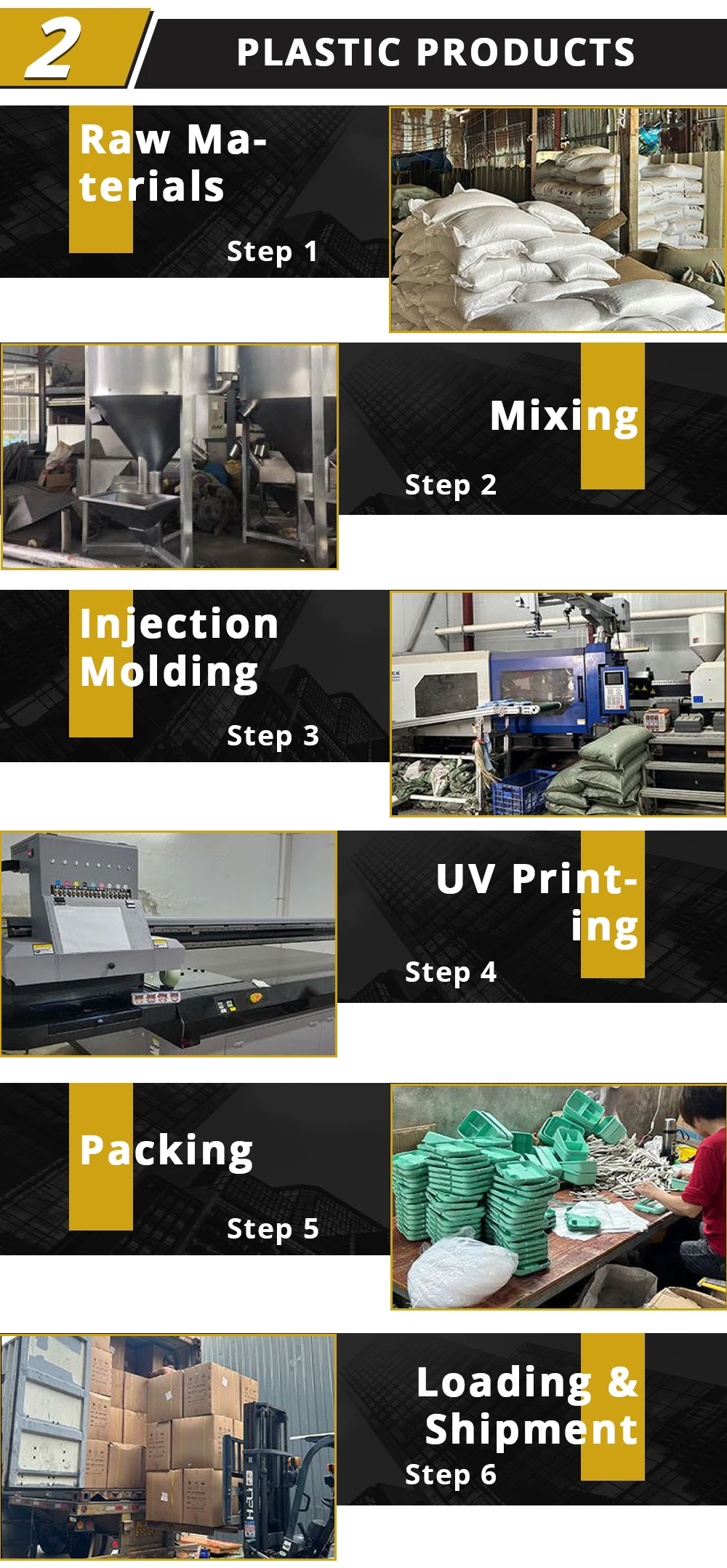 2

PLASTIC PRODUCTS

Raw Materials

Step 1

Mixing

Step 2

Injection Molding

Step 3

UV Printing

Step 4

Packing

Step 5

Loading & Shipment

Step 6