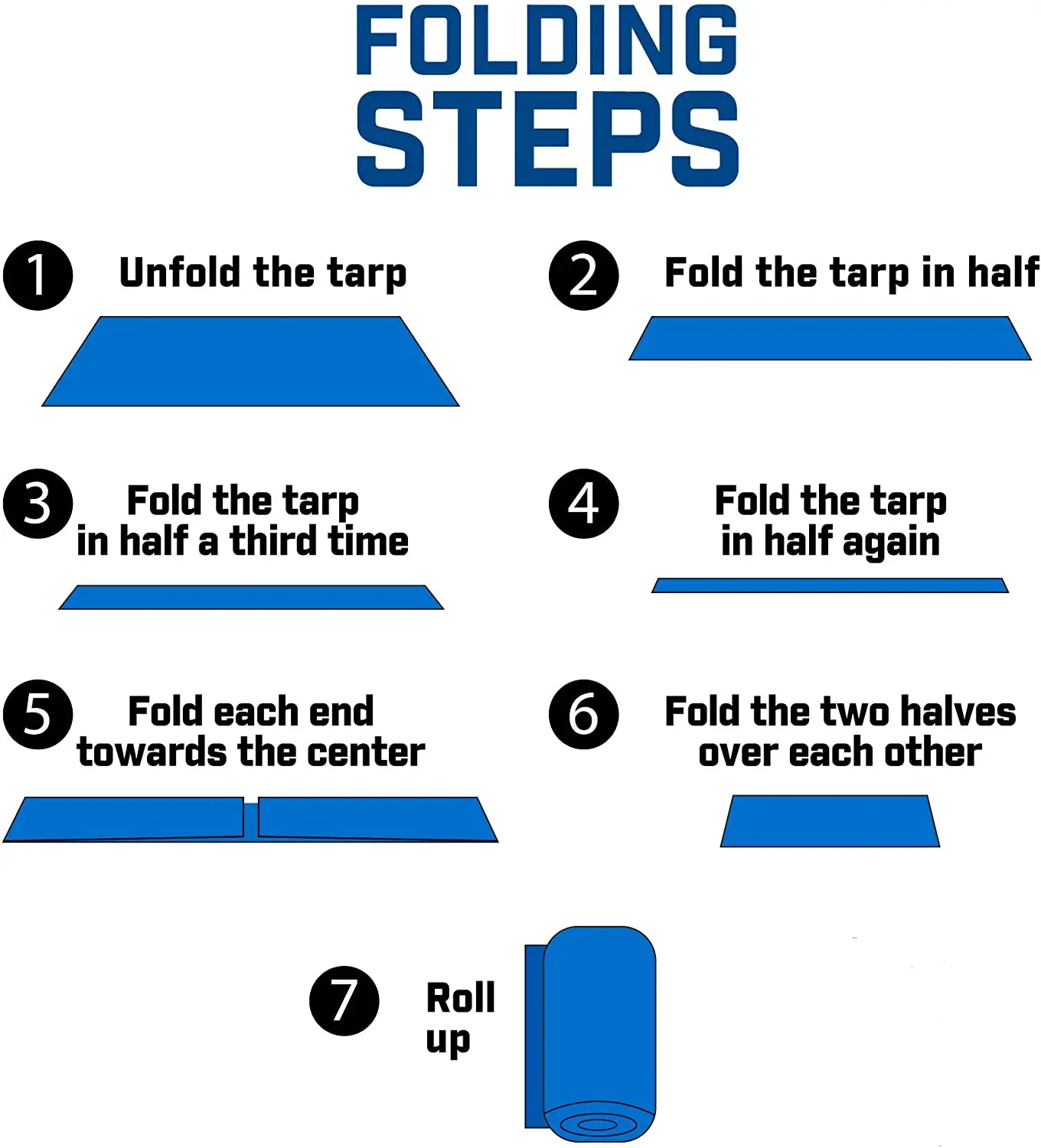 FOLDING STEPS

1 Unfold the tarp

2 Fold the tarp in half

3 Fold the tarp in half a third time

4 Fold the tarp in half again

5 Fold each end towards the center

6 Fold the two halves over each other

7 Roll up