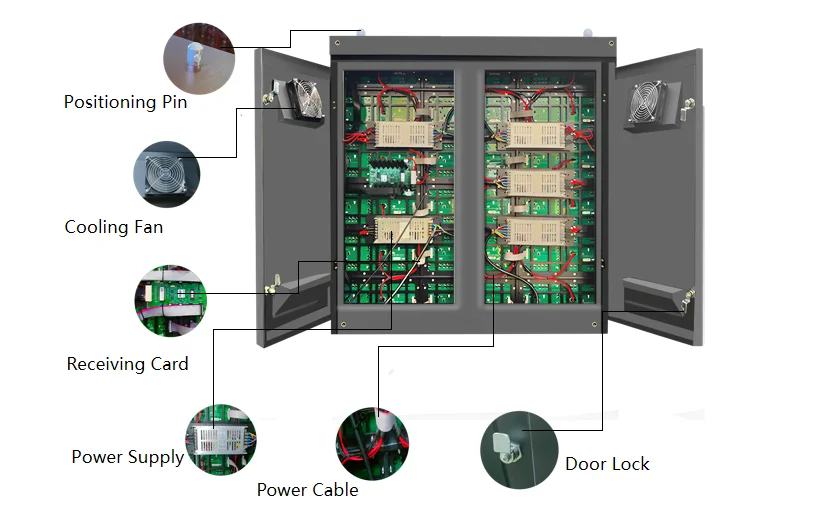 Positioning Pin

Cooling Fan

Receiving Card

Power Supply

Power Cable

Door Lock