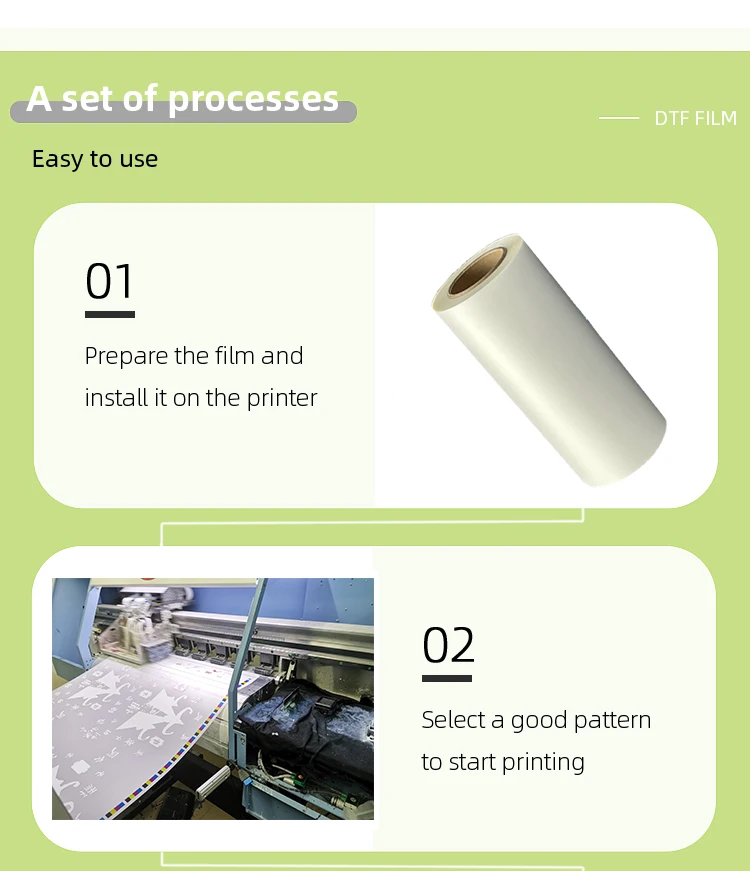 A set of processes

DTF FILM

Easy to use

01

Prepare the film and install it on the printer

02

Select a good pattern to start printing