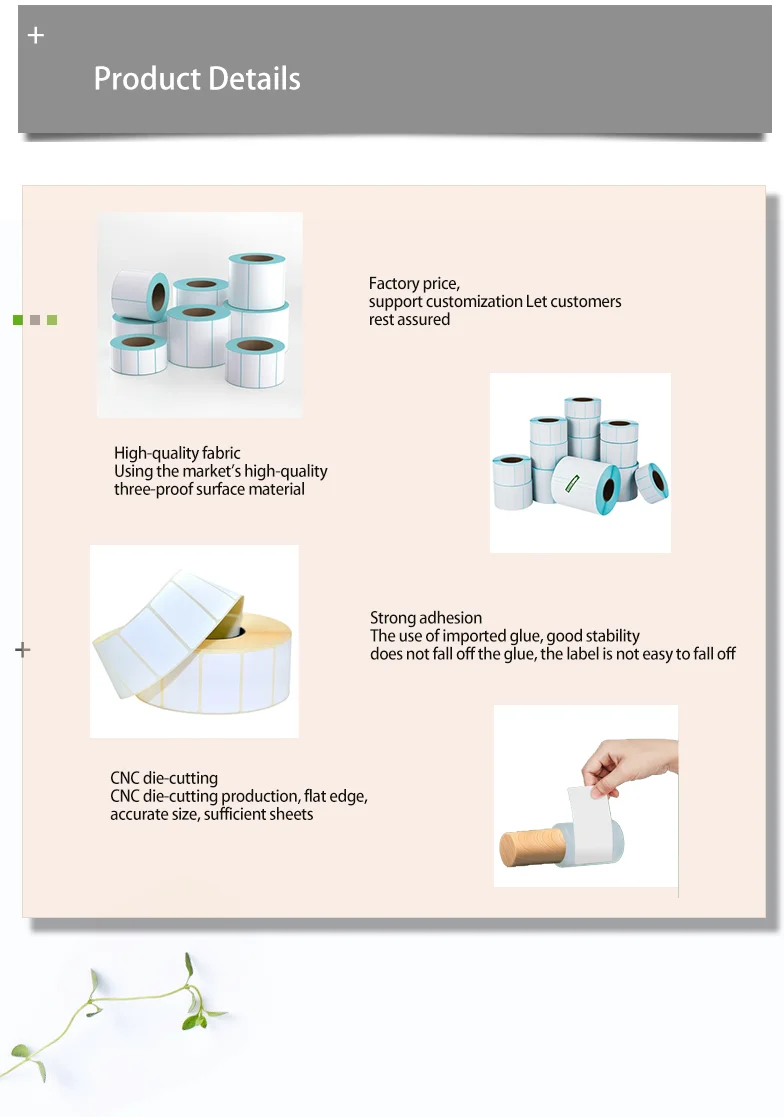 +

Product Details

Factory price,
support customization Let customers rest assured

High-quality fabric
Using the market's high-quality three-proof surface material

+

Strong adhesion
The use of imported glue, good stability does not fall off the glue, the label is not easy to fall off

CNC die-cutting
CNC die-cutting production, flat edge, accurate size, sufficient sheets