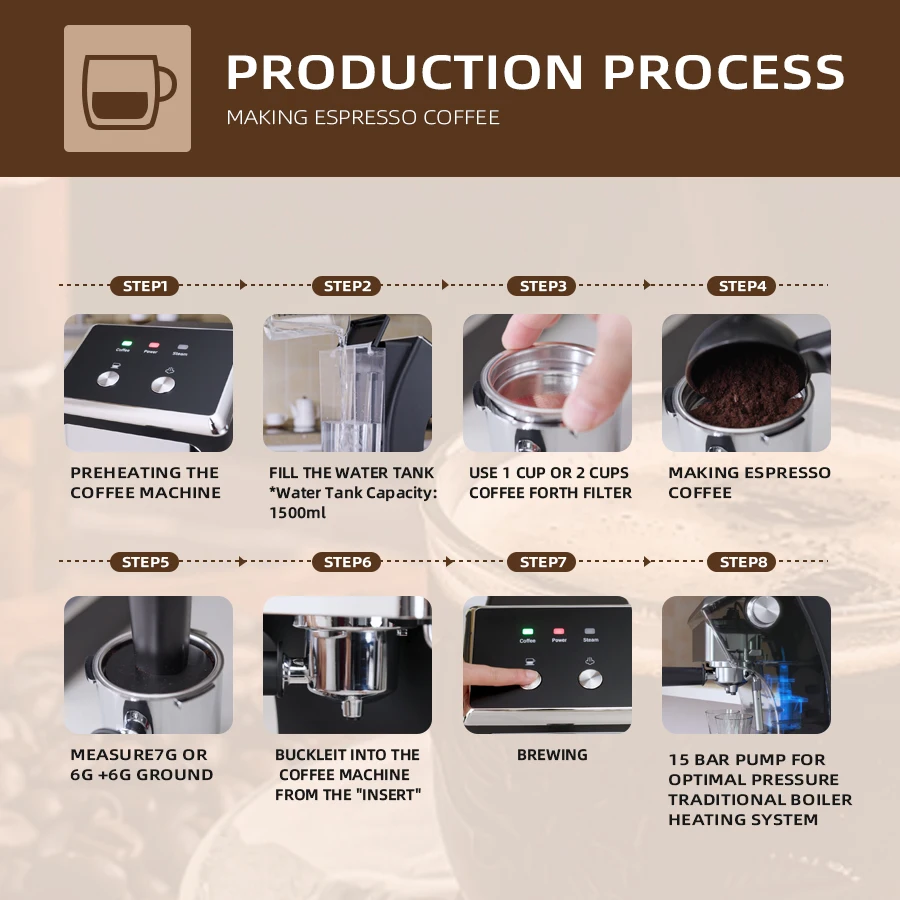 PRODUCTION PROCESS
MAKING ESPRESSO COFFEE

STEP1

Coffee Power Steam

PREHEATING THE COFFEE MACHINE

STEP2

FILL THE WATER TANK
*Water Tank Capacity: 1500ml

STEP3

USE 1 CUP OR 2 CUPS COFFEE FORTH FILTER

STEP4

MAKING ESPRESSO COFFEE

STEP5

MEASURE7G OR 6G +6G GROUND

STEP6

BUCKLEIT INTO THE COFFEE MACHINE FROM THE "INSERT"

STEP7

Coffee Power Steam

BREWING

STEP8

15 BAR PUMP FOR OPTIMAL PRESSURE TRADITIONAL BOILER HEATING SYSTEM