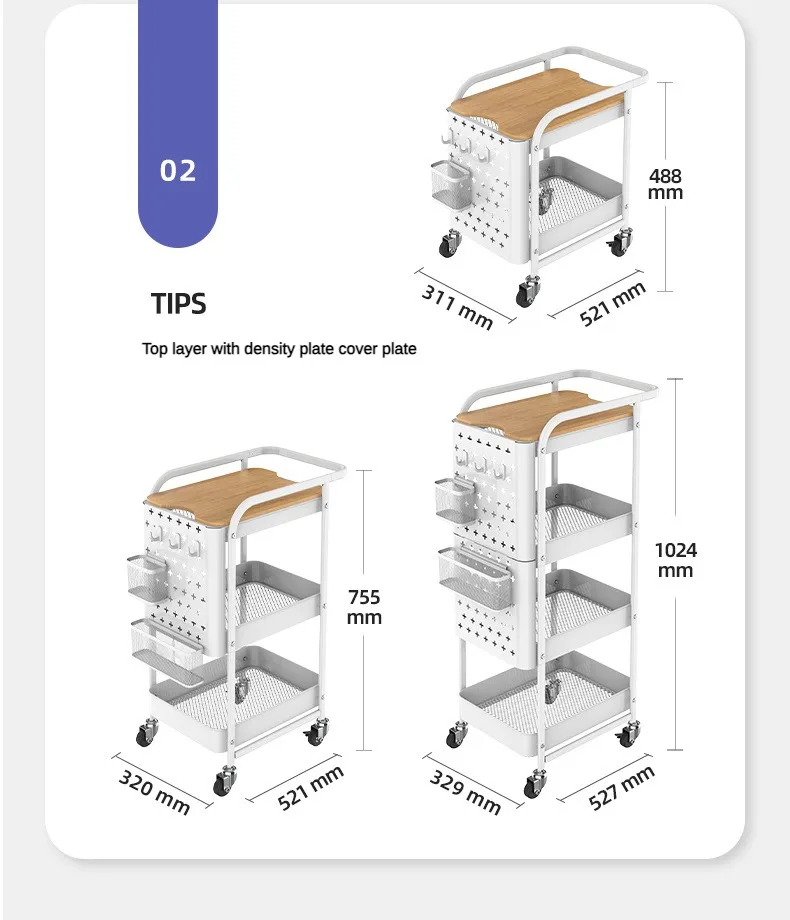 02

TIPS

Top layer with density plate cover plate

488 mm

311 mm

521 mm

755 mm

320 mm

521 mm

1024 mm

329 mm

527 mm