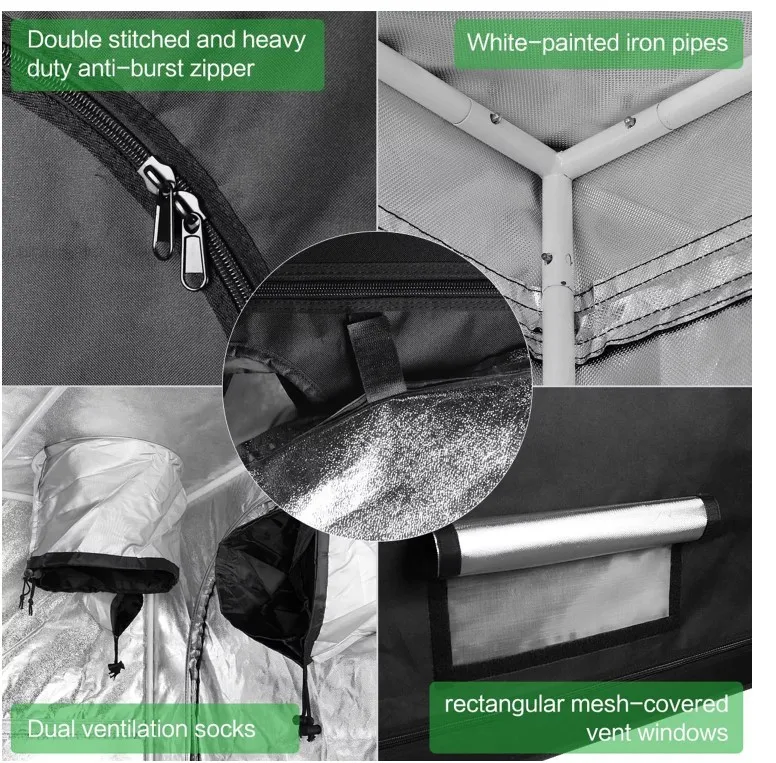 Double stitched and heavy duty anti-burst zipper

White-painted iron pipes

Dual ventilation socks

rectangular mesh-covered vent windows