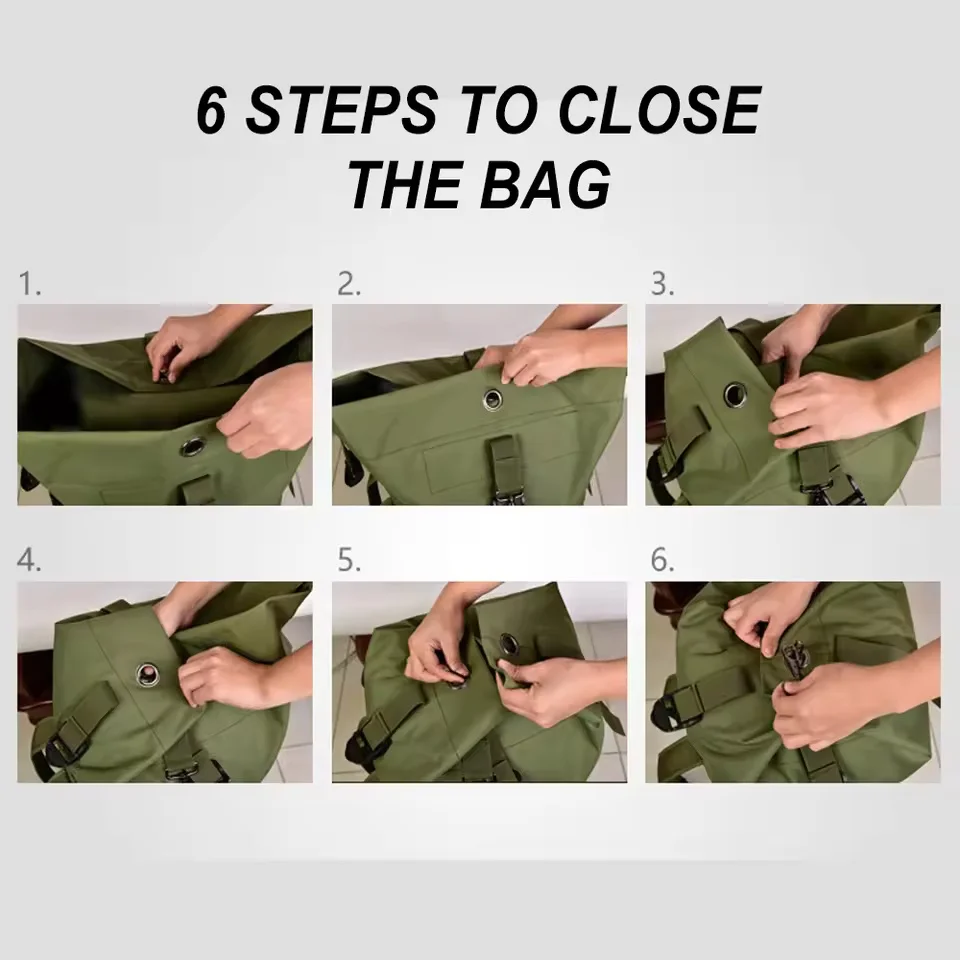 6 STEPS TO CLOSE THE BAG

1.

2.

3.

4.

5.

6.