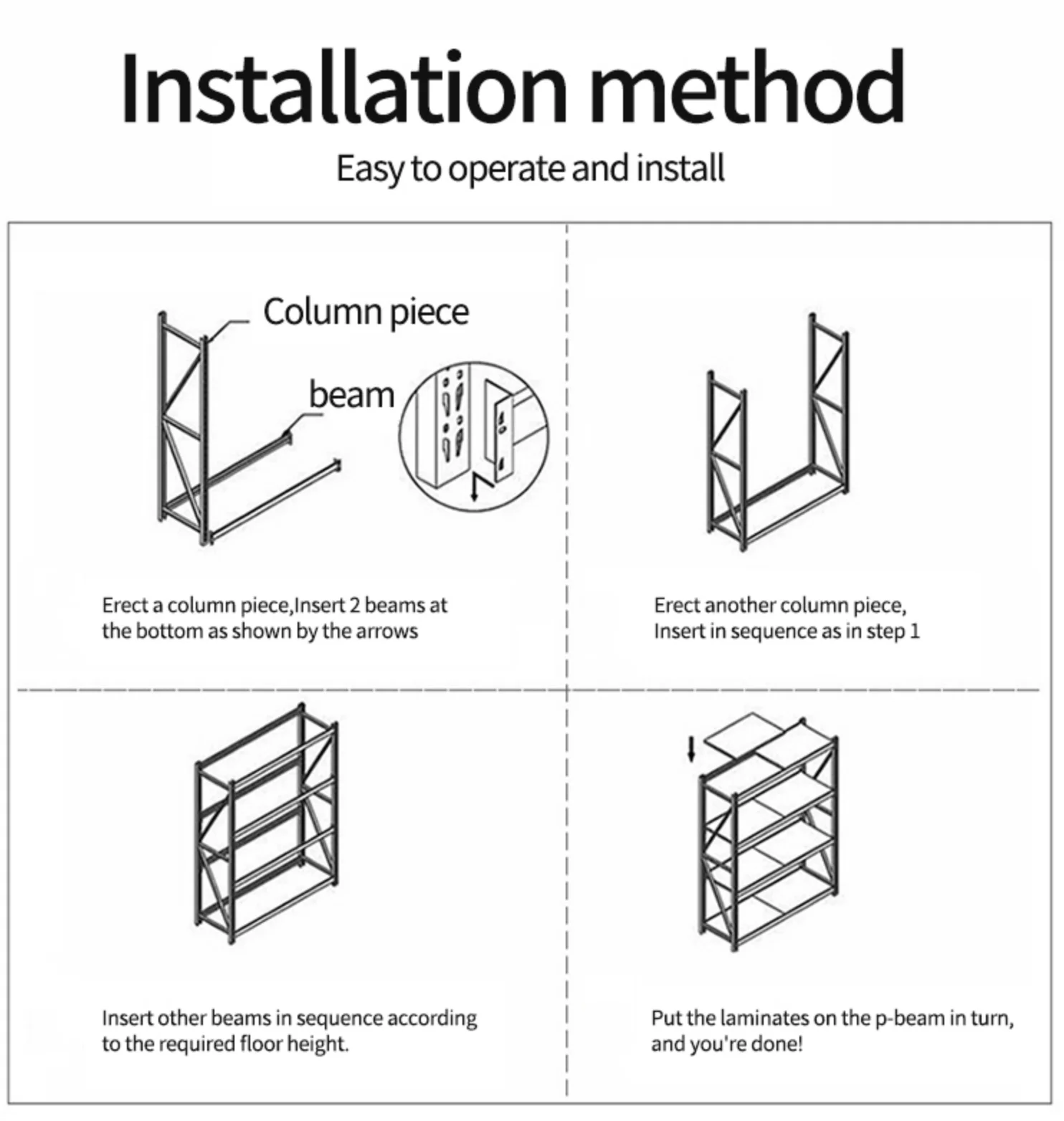 Installation method

Easy to operate and install

Column piece

beam

Erect a column piece,Insert 2 beams at the bottom as shown by the arrows

Erect another column piece, Insert in sequence as in step 1

Insert other beams in sequence according to the required floor height.

Put the laminates on the p-beam in turn, and you're done!