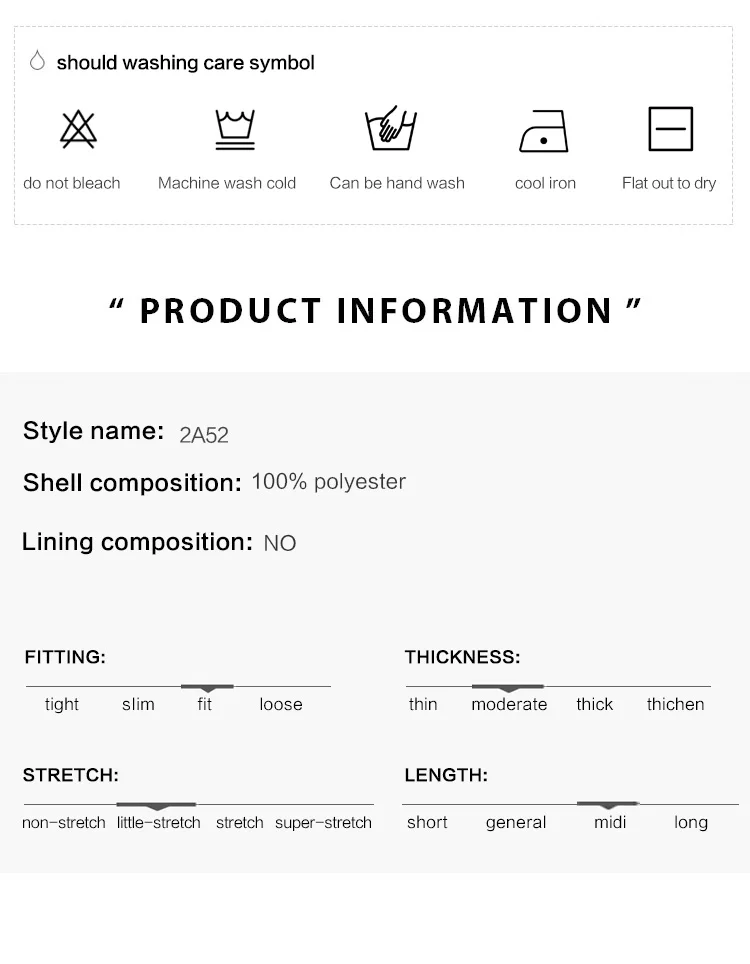 should washing care symbol

do not bleach
Machine wash cold
Can be hand wash
cool iron
Flat out to dry

" PRODUCT INFORMATION "

Style name: 2A52

Shell composition: 100% polyester

Lining composition: NO

FITTING:
tight slim fit loose

THICKNESS:
thin moderate thick thichen

STRETCH:
non-stretch little-stretch stretch super-stretch

LENGTH:
short general midi long