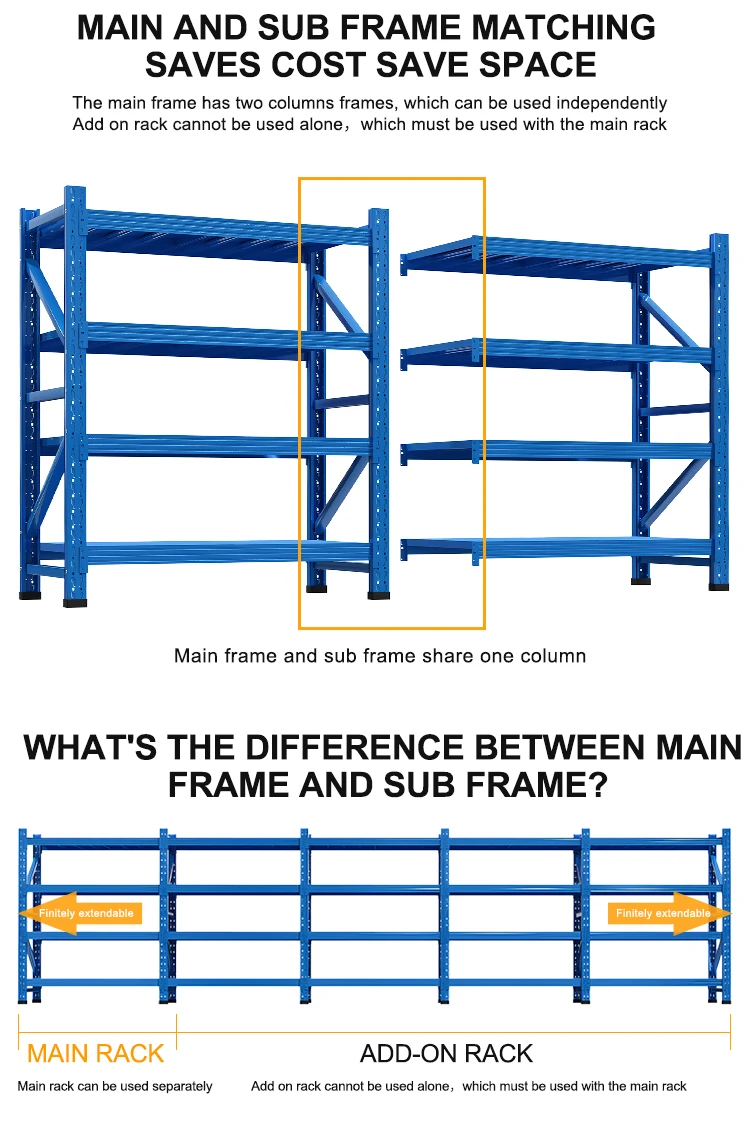 MAIN AND SUB FRAME MATCHING SAVES COST SAVE SPACE

The main frame has two columns frames, which can be used independently
Add on rack cannot be used alone，which must be used with the main rack

Main frame and sub frame share one column

WHAT'S THE DIFFERENCE BETWEEN MAIN FRAME AND SUB FRAME?

Finitely extendable

Finitely extendable

MAIN RACK

ADD-ON RACK

Main rack can be used separately

Add on rack cannot be used alone，which must be used with the main rack