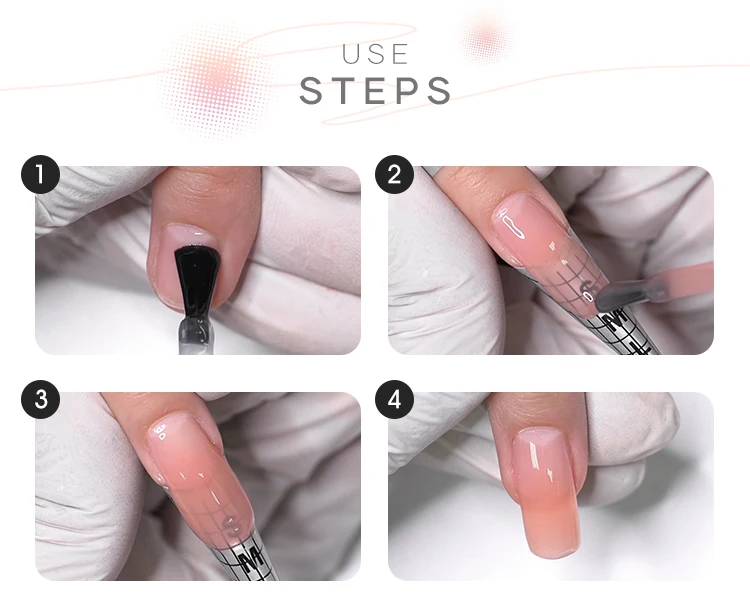 USE
STEPS

1

2

3

4