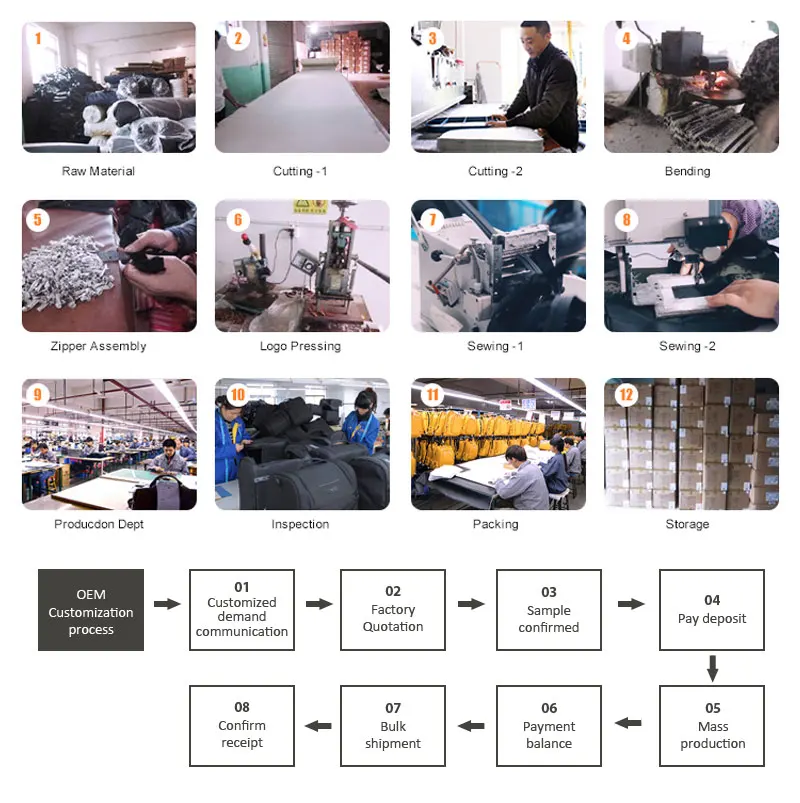 1
Raw Material

2
Cutting -1

3
Cutting -2

4
Bending

5
Zipper Assembly

6
Logo Pressing

7
Sewing -1

8
Sewing -2

9
Producdon Dept

10
Inspection

11
Packing

12
Storage

OEM Customization process

01
Customized demand communication

02
Factory Quotation

03
Sample confirmed

04
Pay deposit

05
Mass production

06
Payment balance

07
Bulk shipment

08
Confirm receipt