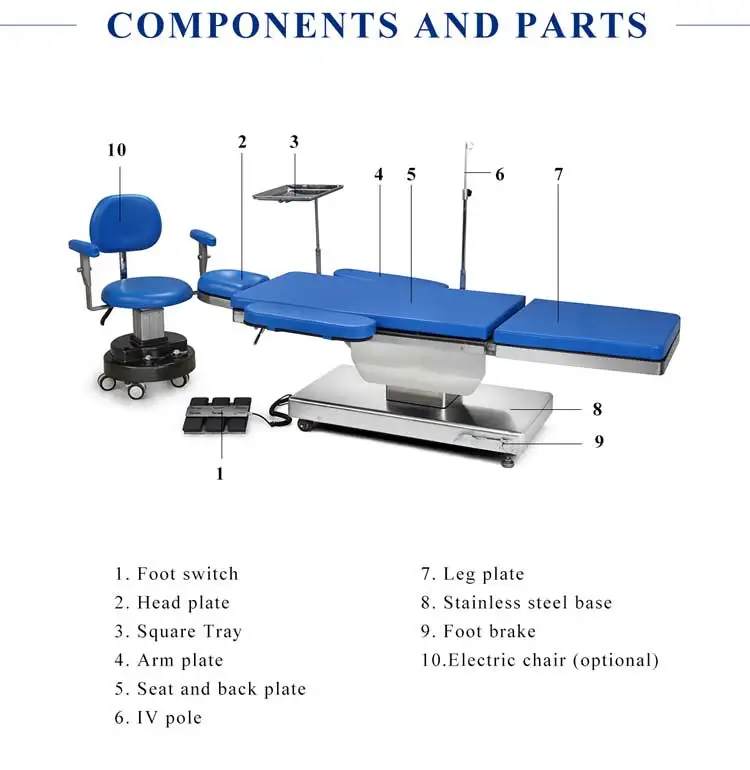 COMPONENTS AND PARTS

10
2
3
4
5
6
7
8
9
1

1. Foot switch
2. Head plate
3. Square Tray
4. Arm plate
5. Seat and back plate
6. IV pole

7. Leg plate
8. Stainless steel base
9. Foot brake
10.Electric chair (optional)