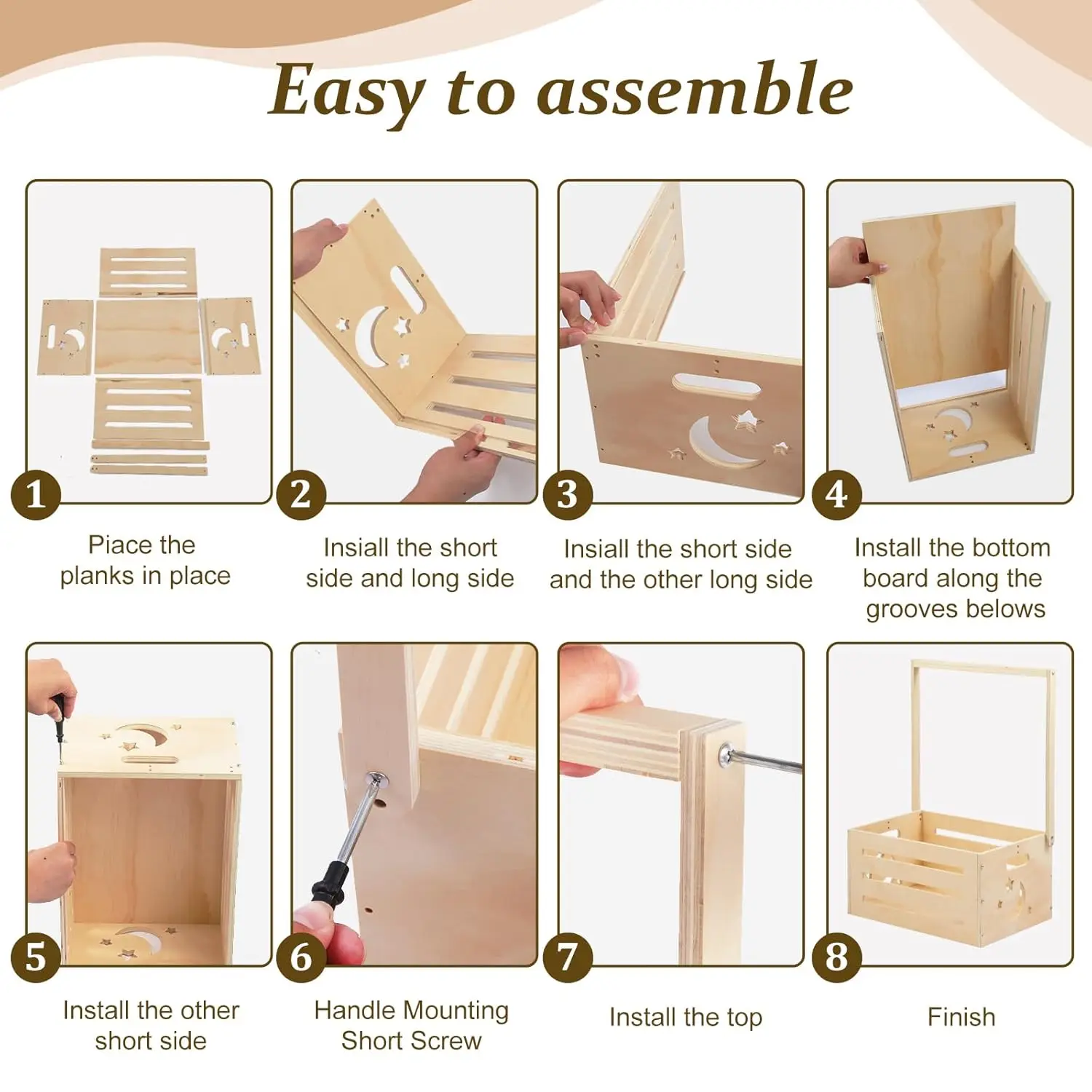 Easy to assemble

1
Piace the planks in place

2
Insiall the short side and long side

3
Insiall the short side and the other long side

4
Install the bottom board along the grooves belows

5
Install the other short side

6
Handle Mounting Short Screw

7
Install the top

8
Finish