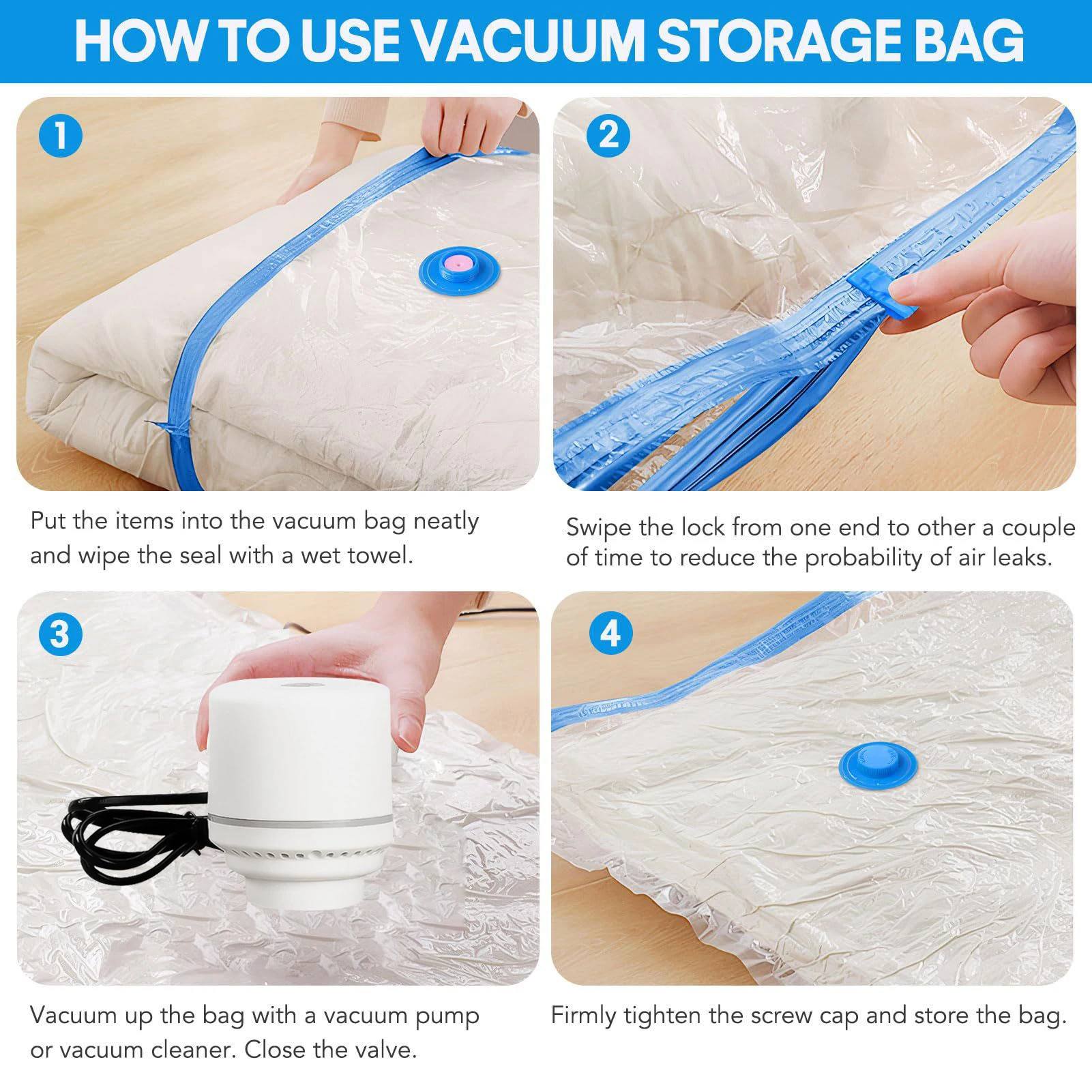 HOW TO USE VACUUM STORAGE BAG

1

Put the items into the vacuum bag neatly and wipe the seal with a wet towel.

2

Swipe the lock from one end to other a couple of time to reduce the probability of air leaks.

3

Vacuum up the bag with a vacuum pump or vacuum cleaner. Close the valve.

4

Firmly tighten the screw cap and store the bag.