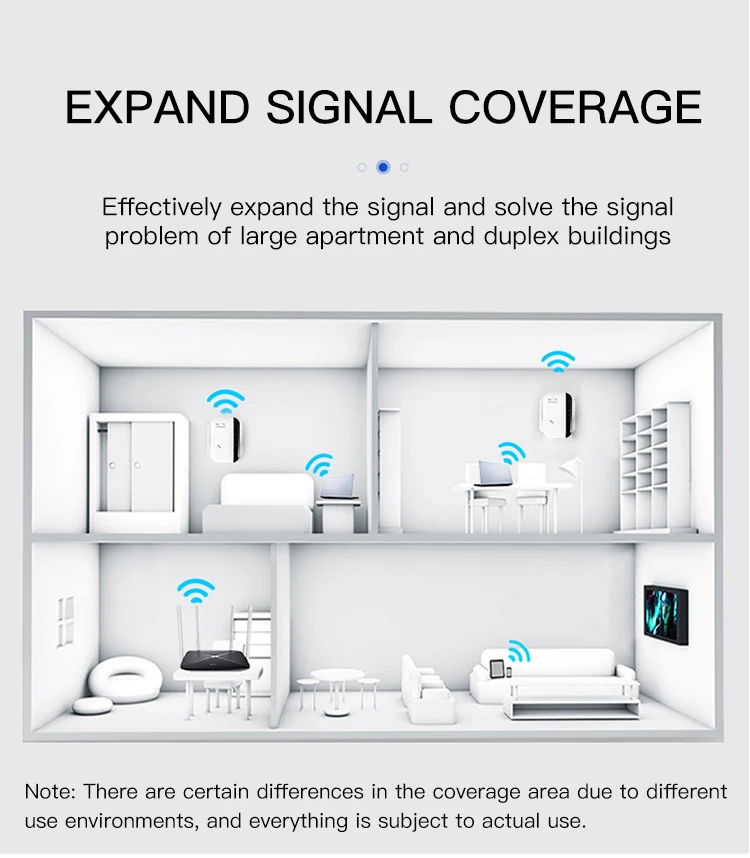 EXPAND SIGNAL COVERAGE

Effectively expand the signal and solve the signal problem of large apartment and duplex buildings

Note: There are certain differences in the coverage area due to different use environments, and everything is subject to actual use.