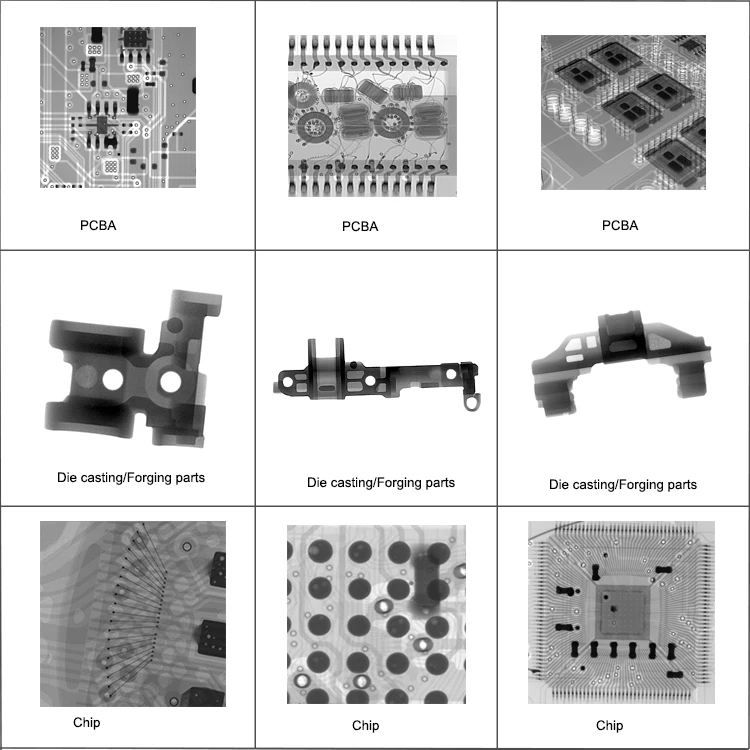 | PCBA | PCBA | PCBA |
|---|---|---|
| Die casting/Forging parts | Die casting/Forging parts | Die casting/Forging parts |
| Chip | Chip | Chip |