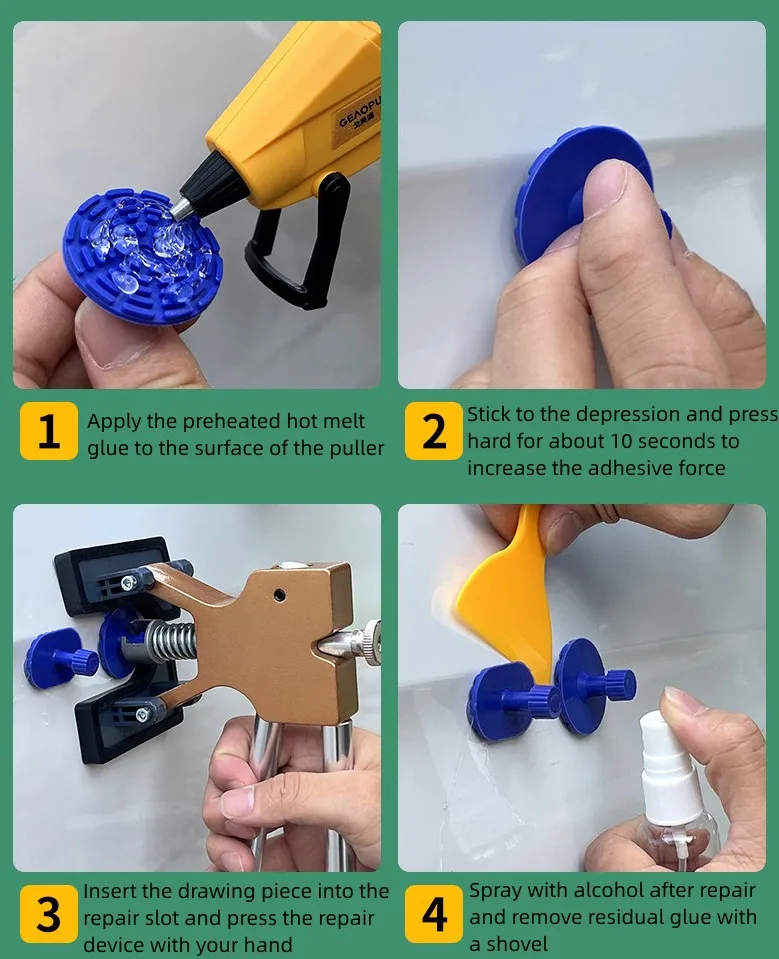 GEAOPU

1 Apply the preheated hot melt glue to the surface of the puller

2 Stick to the depression and press hard for about 10 seconds to increase the adhesive force

3 Insert the drawing piece into the repair slot and press the repair device with your hand

4 Spray with alcohol after repair and remove residual glue with a shovel