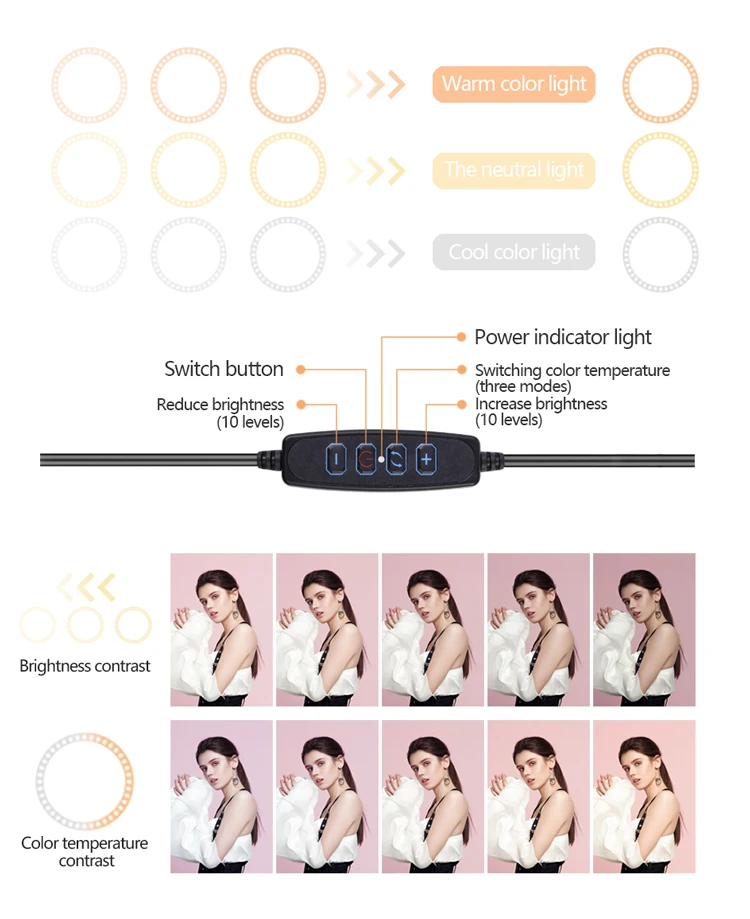 Warm color light

The neutral light

Cool color light

Power indicator light

Switch button

Switching color temperature (three modes)

Reduce brightness (10 levels)

Increase brightness (10 levels)

Brightness contrast

Color temperature contrast