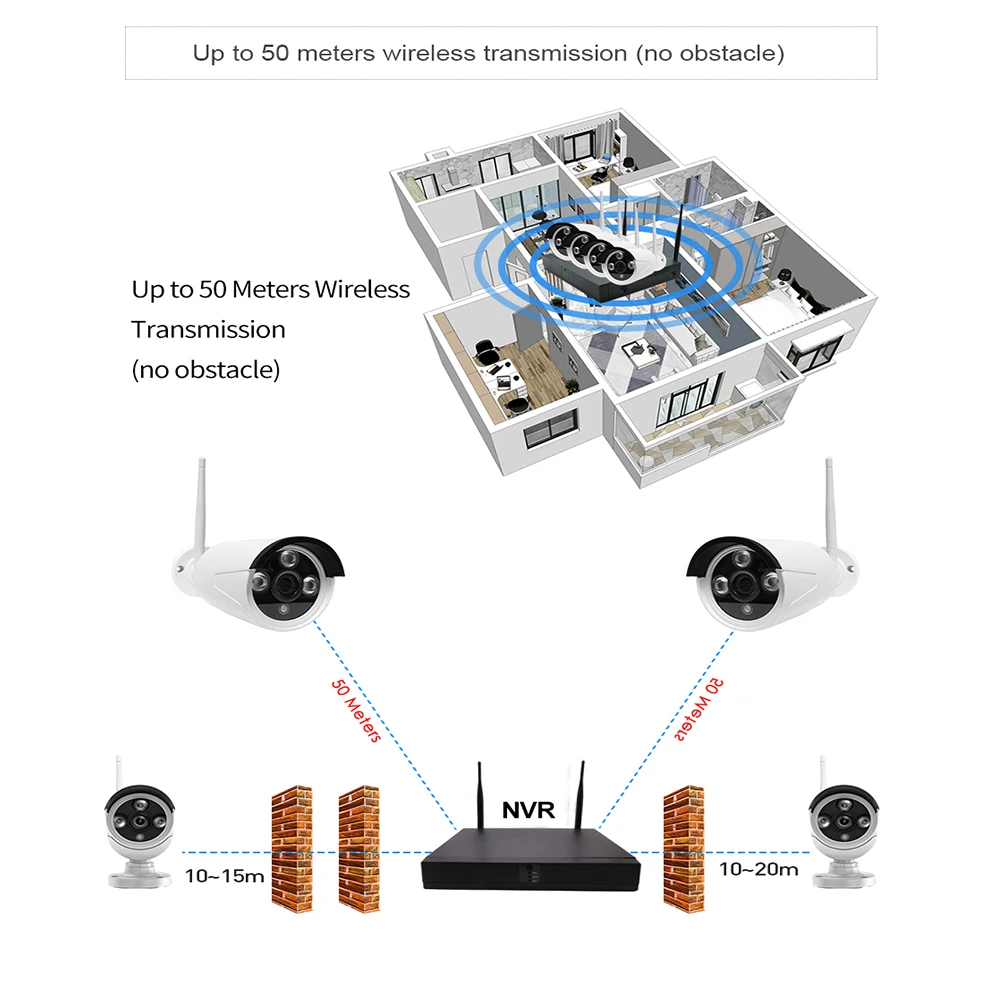 Up to 50 meters wireless transmission (no obstacle)

Up to 50 Meters Wireless Transmission (no obstacle)

50 Meters

50 Meters

NVR

10~15m

10~20m