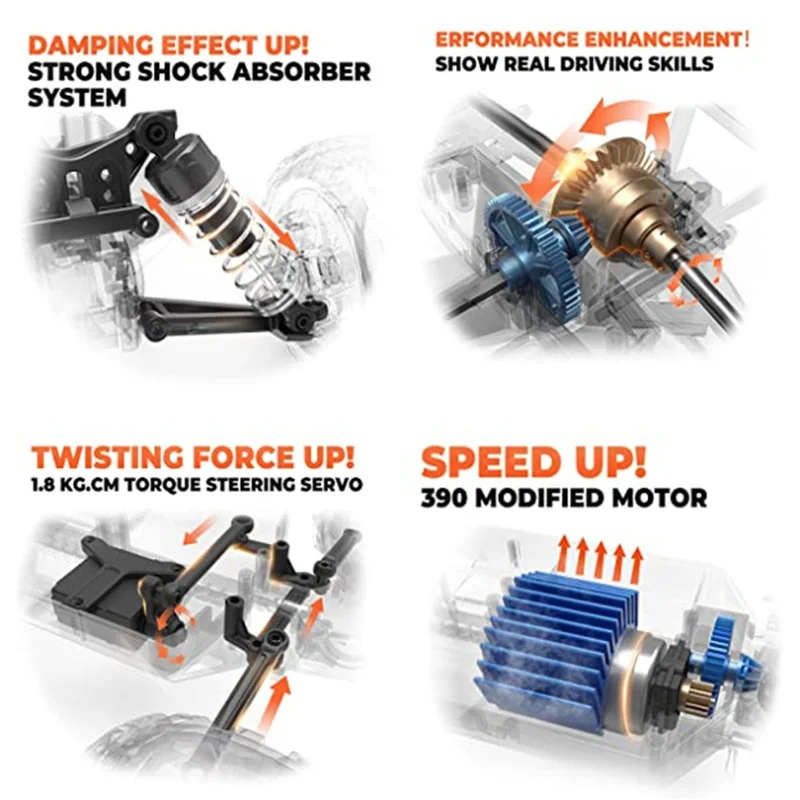 DAMPING EFFECT UP!
STRONG SHOCK ABSORBER SYSTEM

ERFORMANCE ENHANCEMENT!
SHOW REAL DRIVING SKILLS

TWISTING FORCE UP!
1.8 KG.CM TORQUE STEERING SERVO

SPEED UP!
390 MODIFIED MOTOR