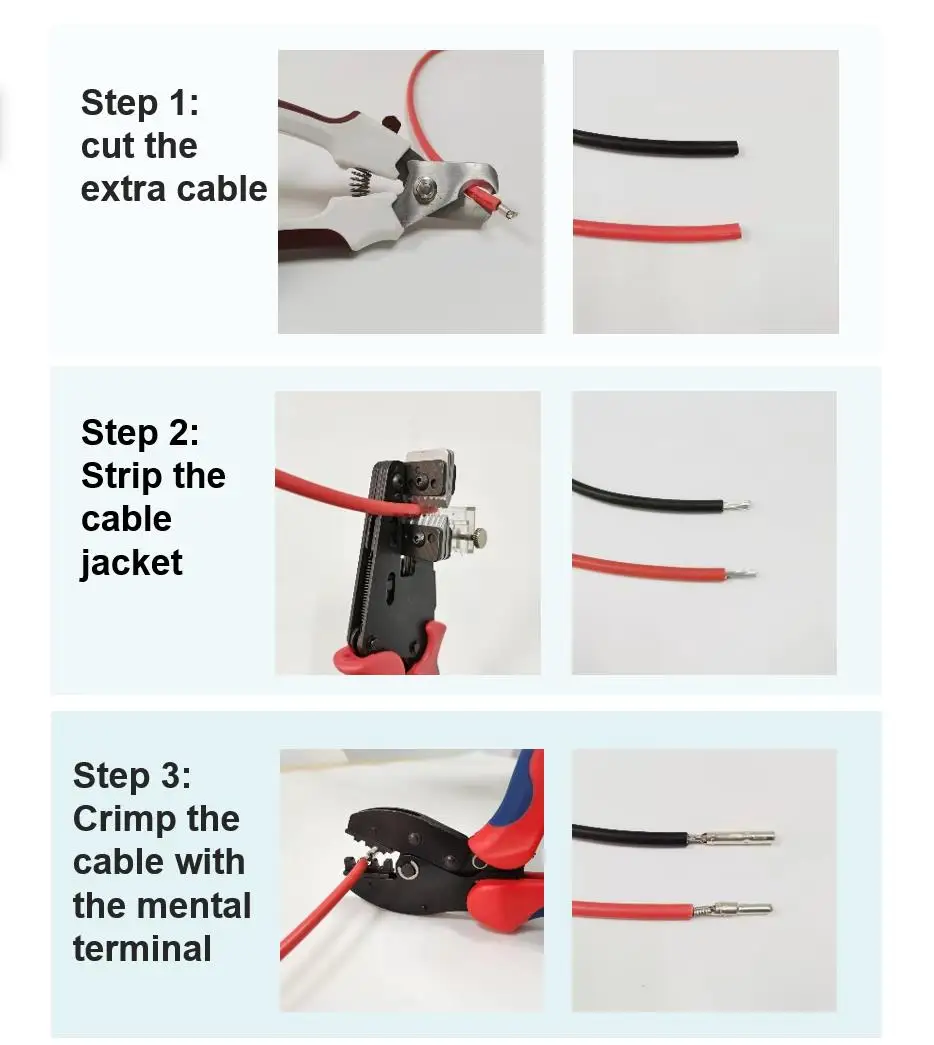 Step 1:
cut the extra cable

Step 2:
Strip the cable jacket

Step 3:
Crimp the cable with the mental terminal