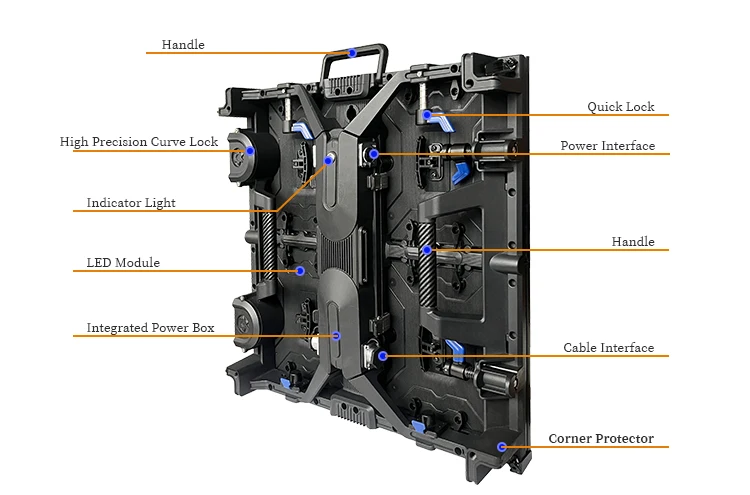 Handle

High Precision Curve Lock

Indicator Light

LED Module

Integrated Power Box

Quick Lock

Power Interface

Handle

Cable Interface

Corner Protector