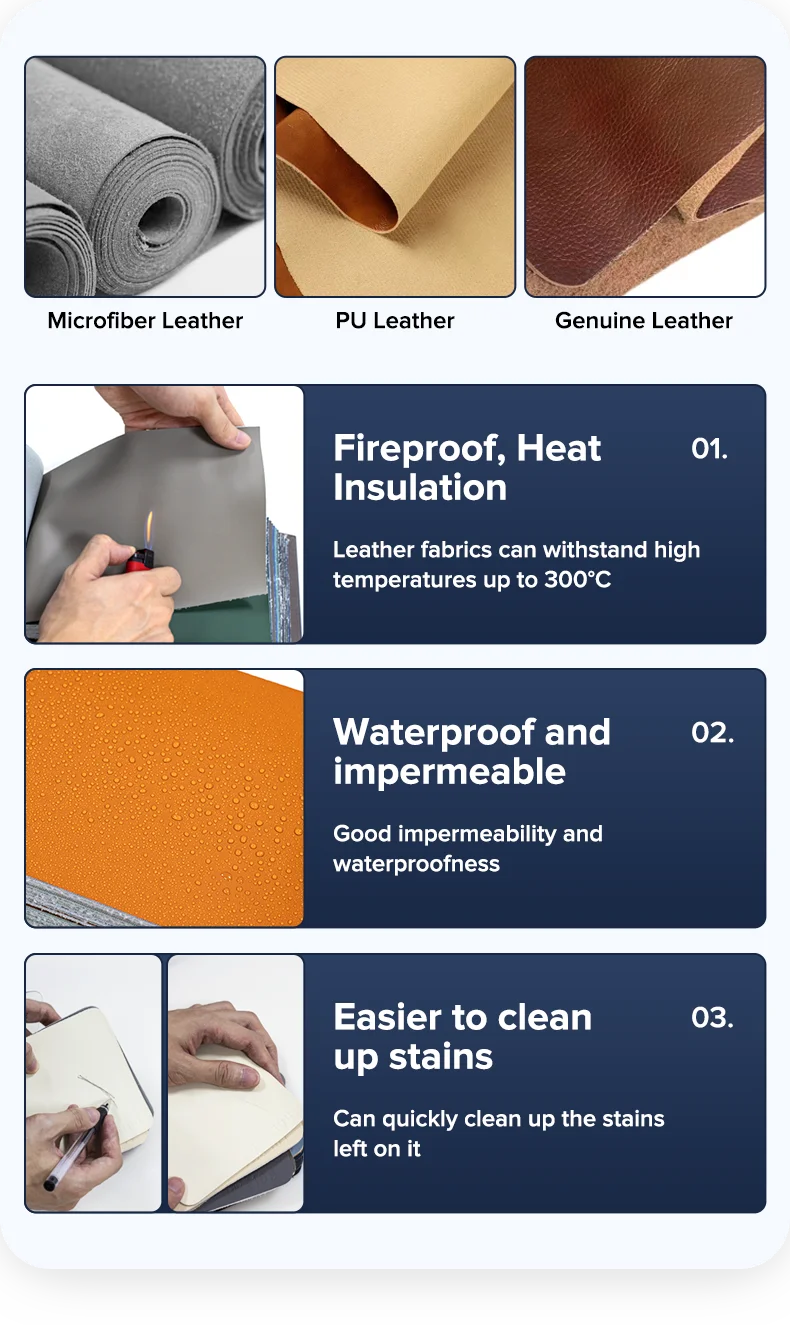 Microfiber Leather

PU Leather

Genuine Leather

Fireproof, Heat Insulation

01.

Leather fabrics can withstand high temperatures up to 300°C

Waterproof and impermeable

02.

Good impermeability and waterproofness

Easier to clean up stains

03.

Can quickly clean up the stains left on it