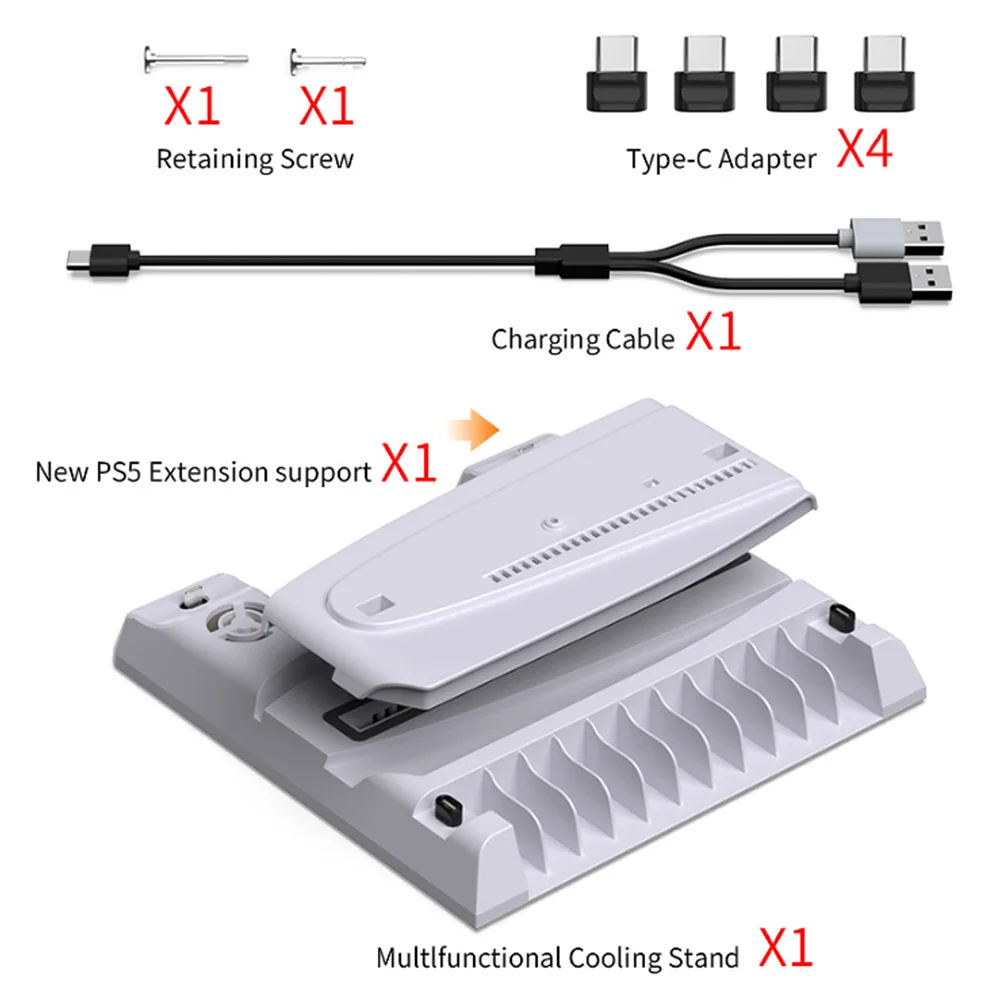 X1 X1
Retaining Screw

Type-C Adapter X4

Charging Cable X1

New PS5 Extension support X1

Multlfunctional Cooling Stand X1