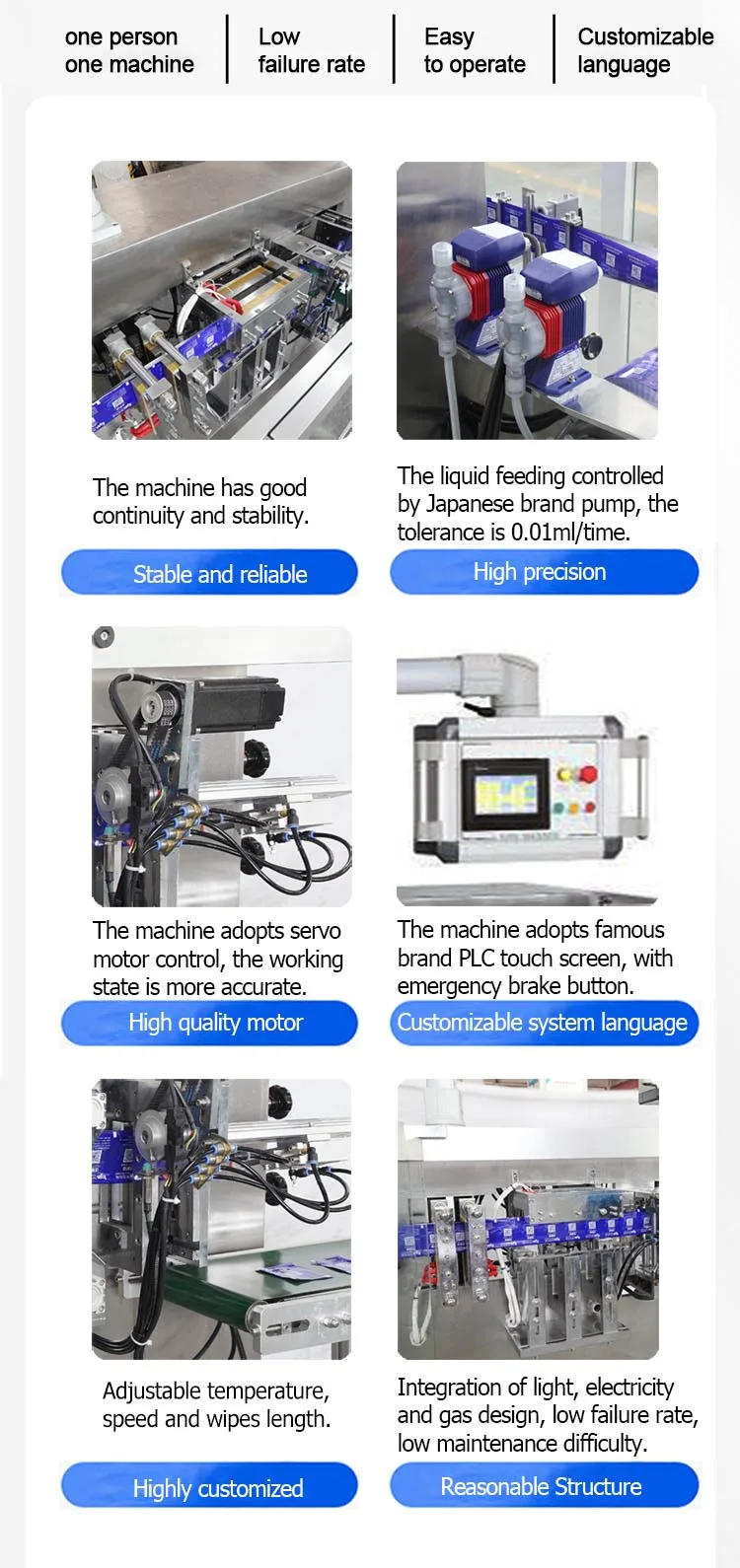 one person one machine

Low failure rate

Easy to operate

Customizable language

The machine has good continuity and stability.

Stable and reliable

The liquid feeding controlled by Japanese brand pump, the tolerance is 0.01ml/time.

High precision

The machine adopts servo motor control, the working state is more accurate.

High quality motor

The machine adopts famous brand PLC touch screen, with emergency brake button.

Customizable system language

Adjustable temperature, speed and wipes length.

Highly customized

Integration of light, electricity and gas design, low failure rate, low maintenance difficulty.

Reasonable Structure