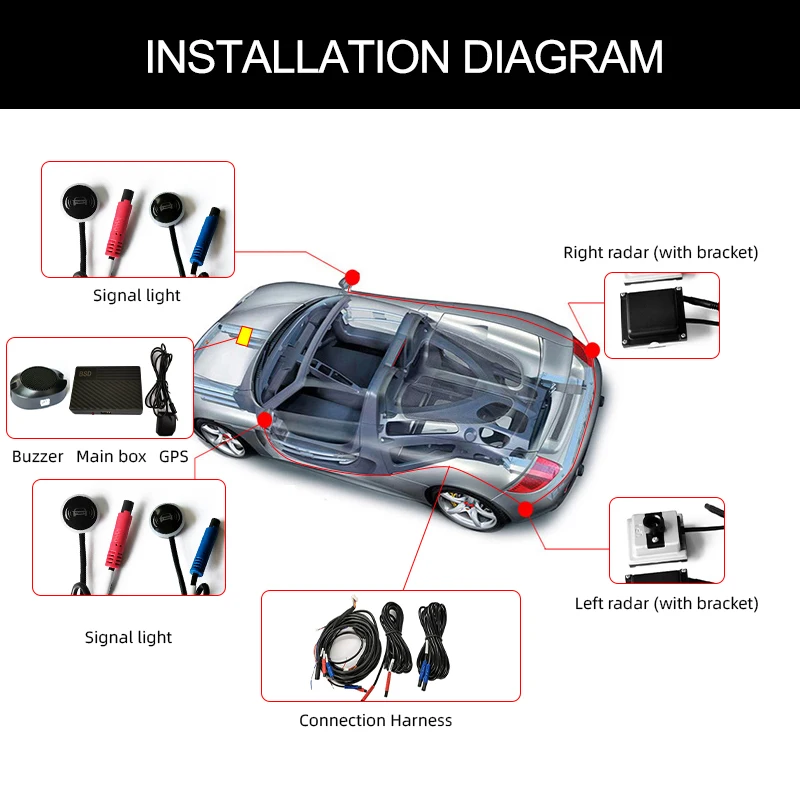 INSTALLATION DIAGRAM

Signal light

Right radar (with bracket)

BSD

Buzzer Main box GPS

Signal light

Left radar (with bracket)

Connection Harness