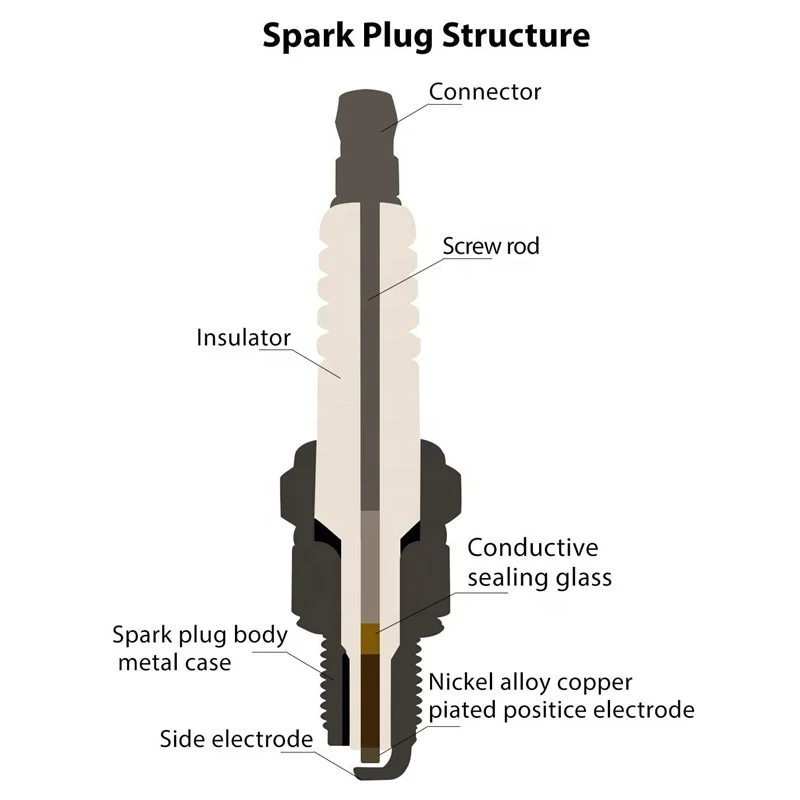 Spark Plug Structure

Connector

Screw rod

Insulator

Conductive sealing glass

Spark plug body metal case

Nickel alloy copper piated positice electrode

Side electrode