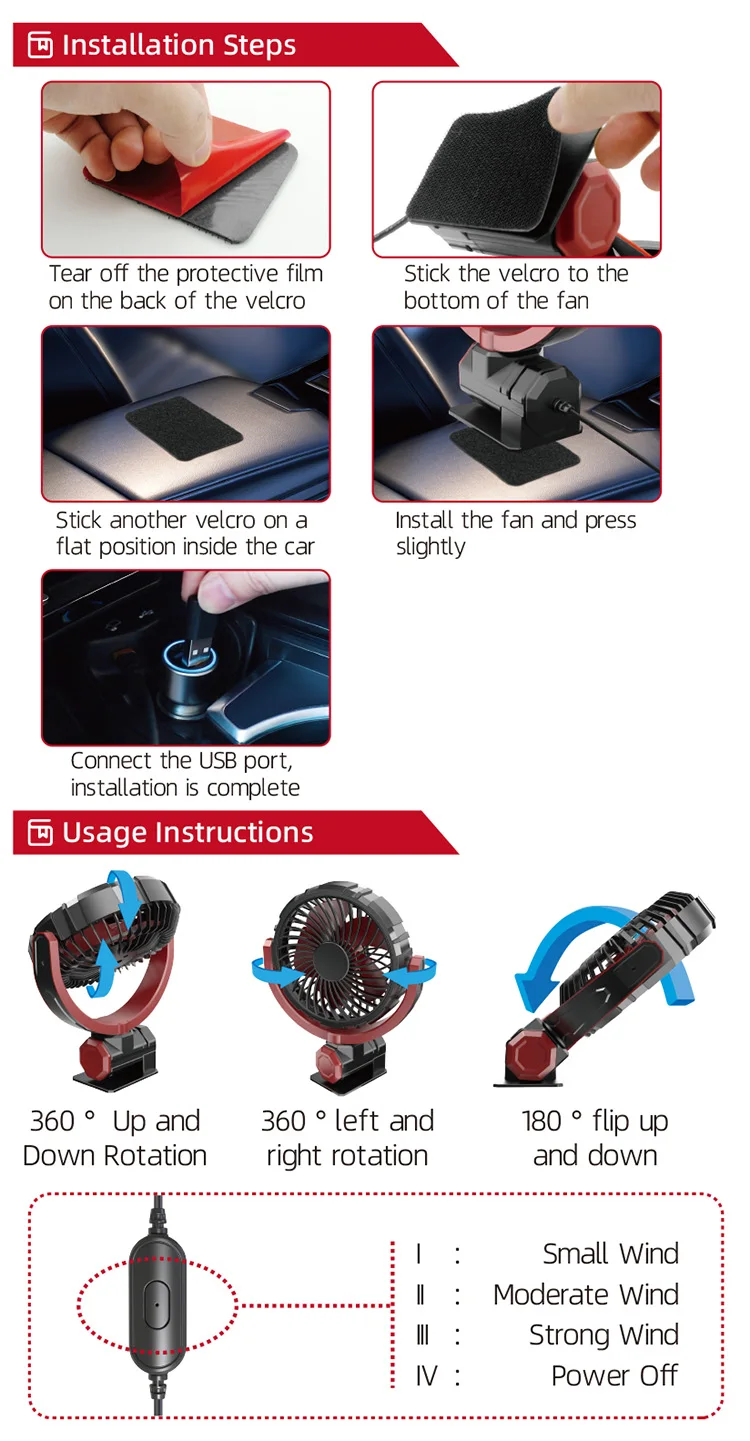 Installation Steps

Tear off the protective film on the back of the velcro

Stick the velcro to the bottom of the fan

Stick another velcro on a flat position inside the car

Install the fan and press slightly

Connect the USB port, installation is complete

Usage Instructions

360 ° Up and Down Rotation

360 ° left and right rotation

180 ° flip up and down

Ⅰ : Small Wind
Ⅱ : Moderate Wind
Ⅲ : Strong Wind
Ⅳ : Power Off